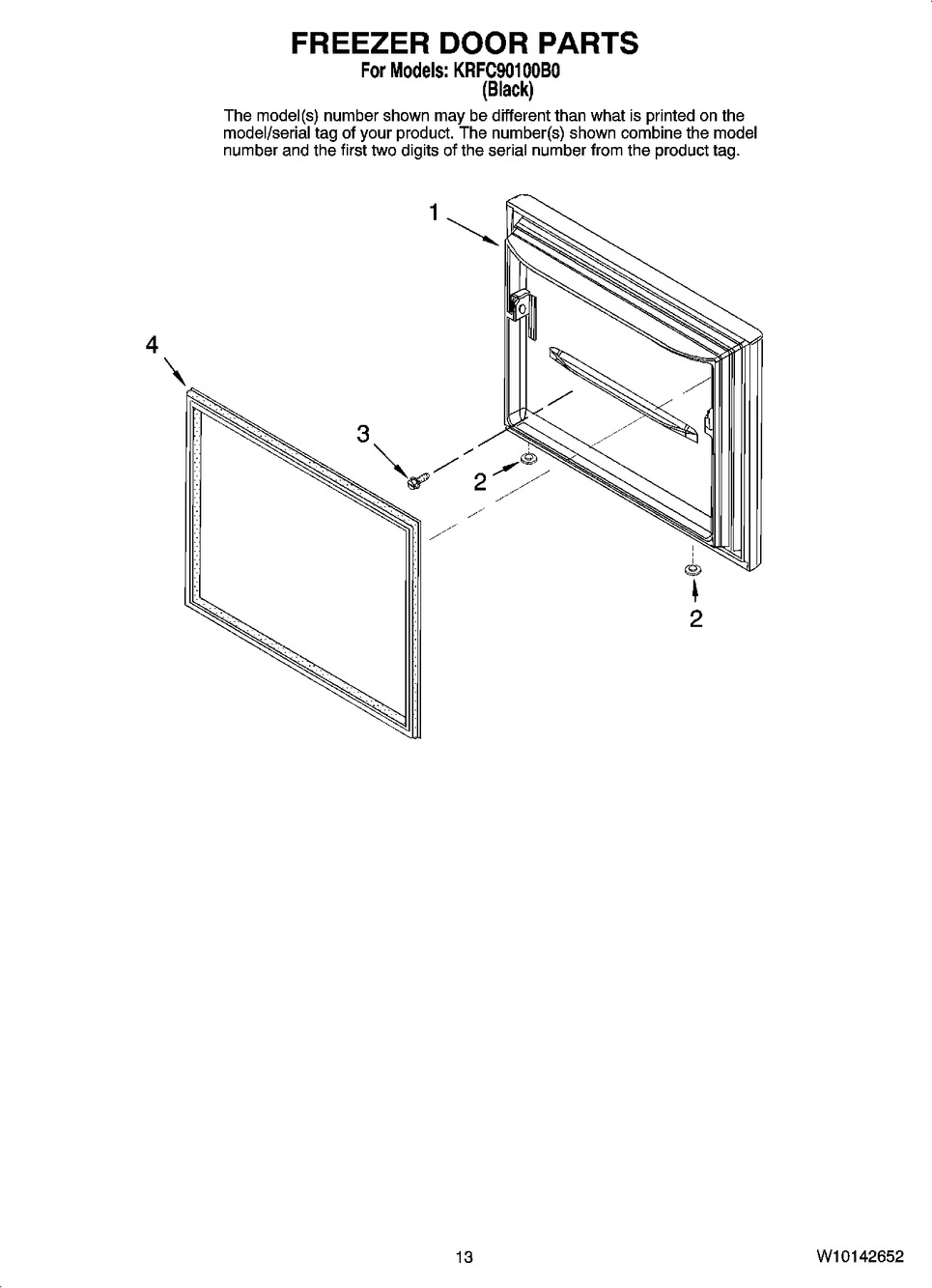 FREEZER DOOR PARTS
For Models: KRFC90100B0
(Black)

The model(s) number shown may be different than what is printed on the model/serial tag of your product. The number(s) shown combine the model number and the first two digits of the serial number from the product tag.

1

4

3

2

2

13

W10142652