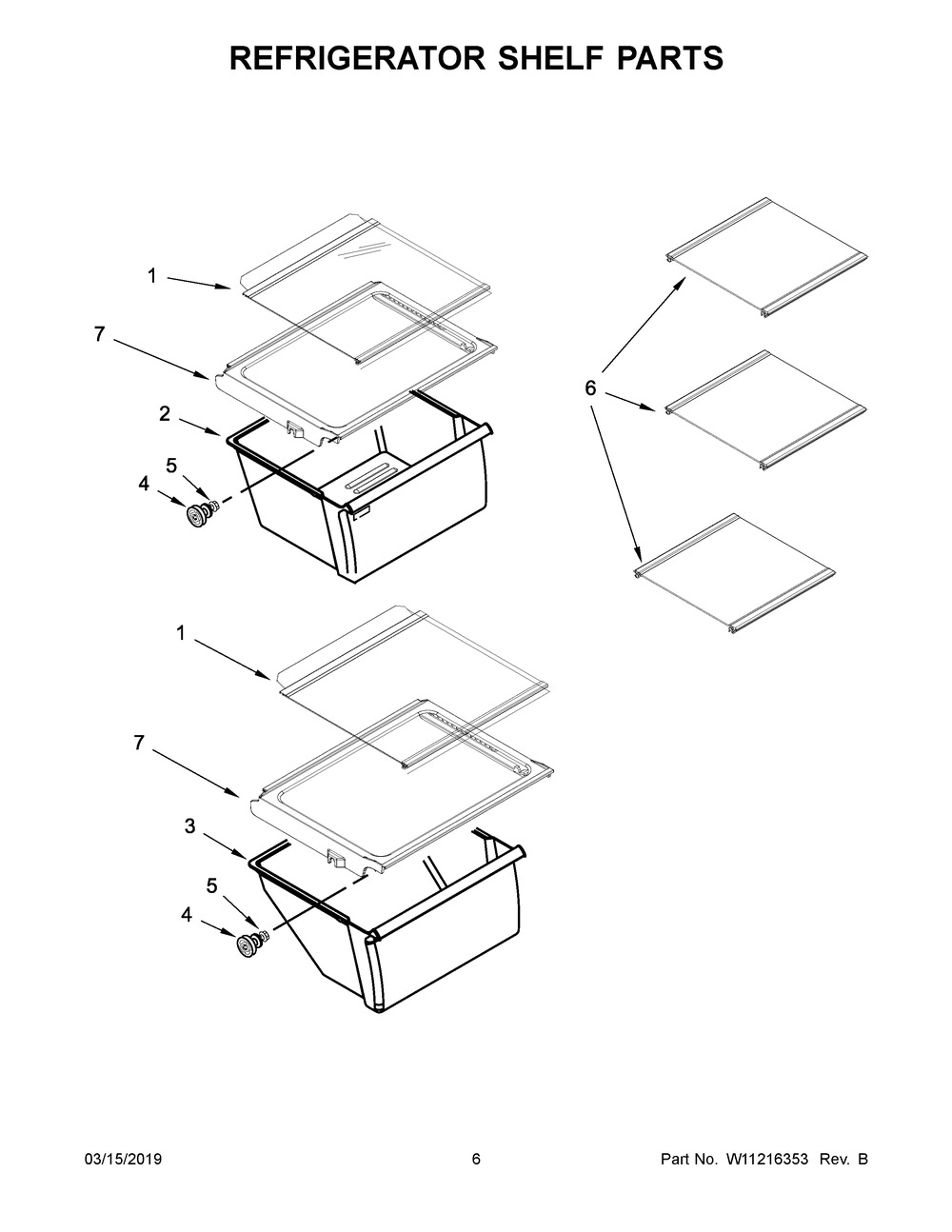 REFRIGERATOR SHELF PARTS

1

7

2

5

4

6

1

7

3

5

4

03/15/2019

6

Part No. W11216353 Rev. B