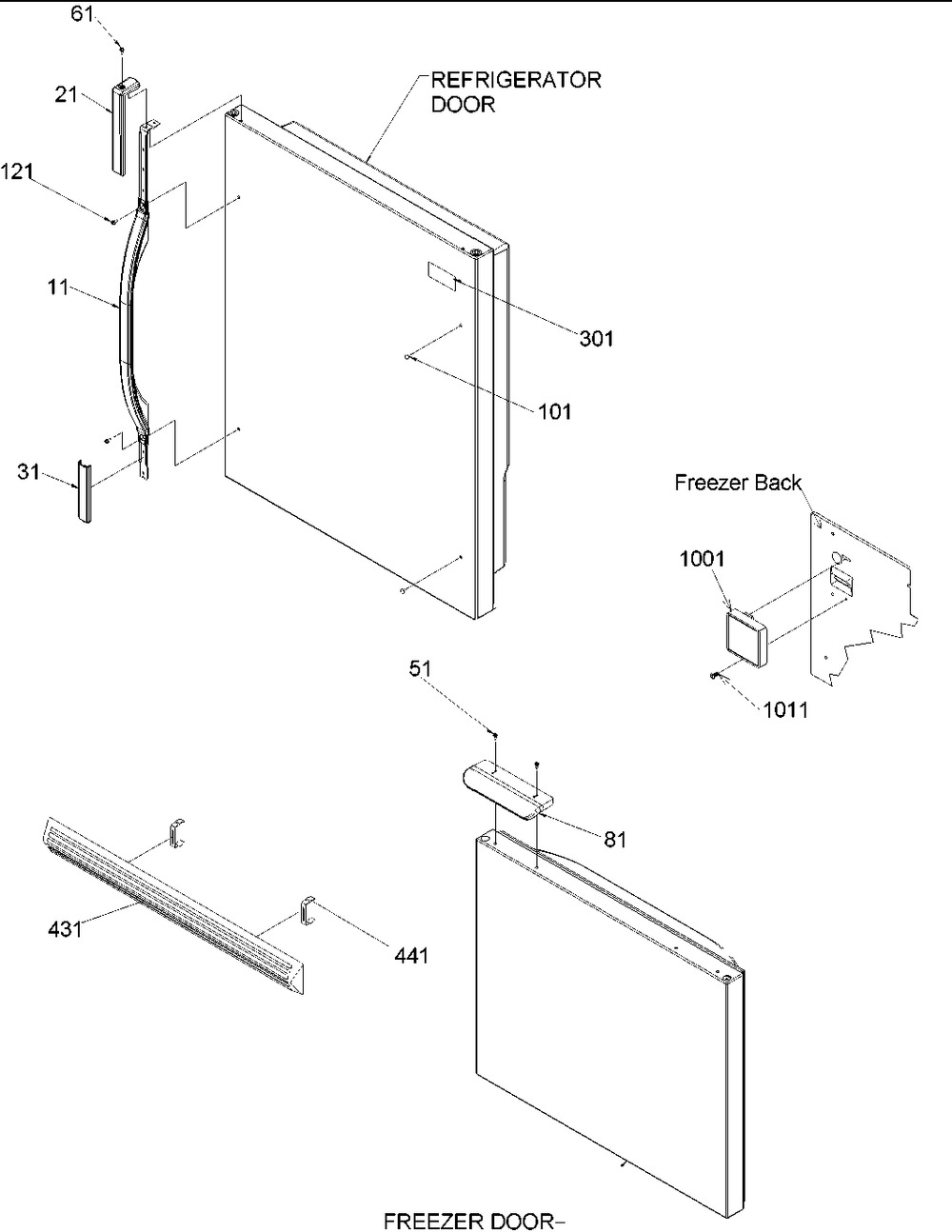 61

21

REFRIGERATOR DOOR

121

11

301

101

31

Freezer Back

1001

1011

51

81

431

441

FREEZER DOOR