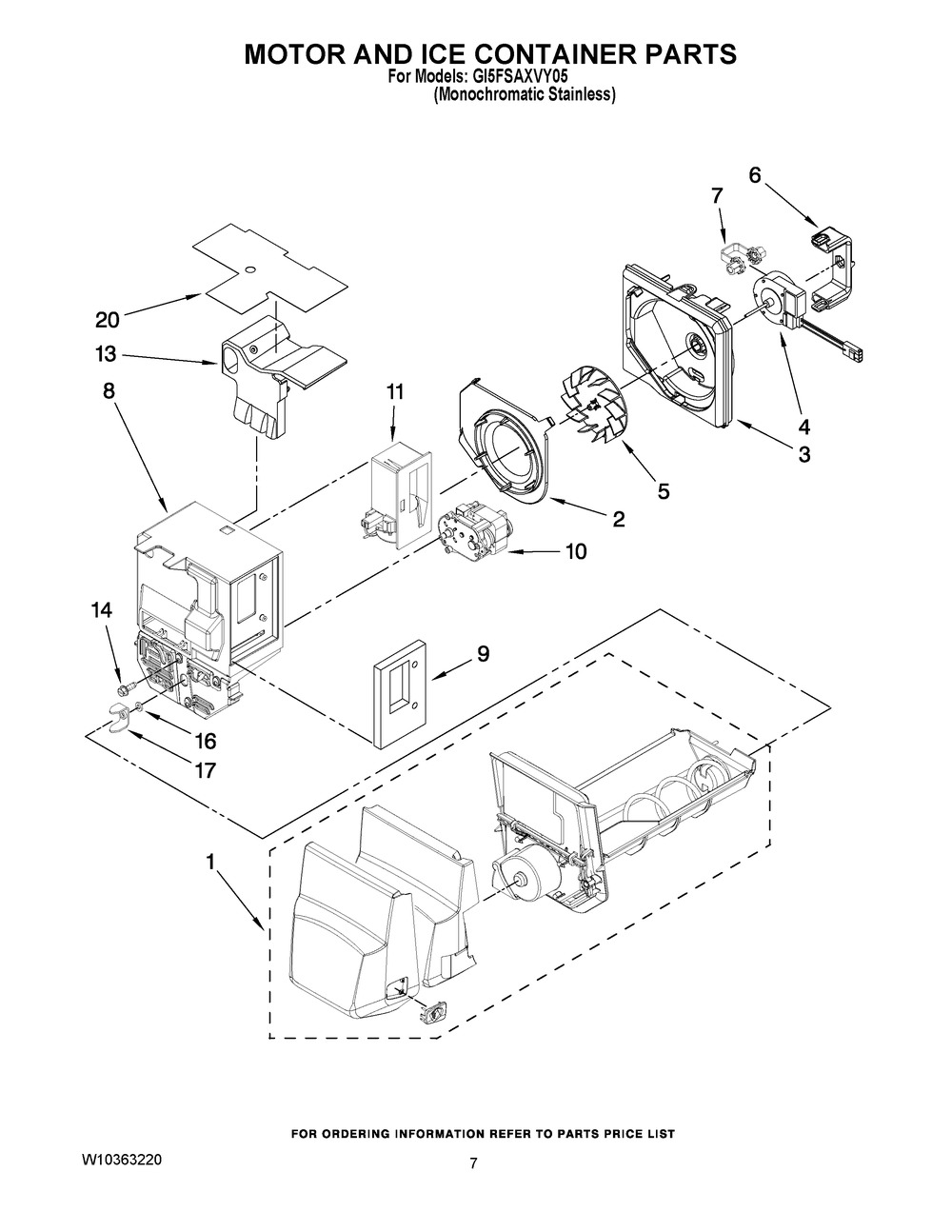 MOTOR AND ICE CONTAINER PARTS
For Models: GI5FSAXVY05
(Monochromatic Stainless)

6
7
20
13
8
11
4
3
5
2
10
14
9
16
17
1

FOR ORDERING INFORMATION REFER TO PARTS PRICE LIST

W10363220

7