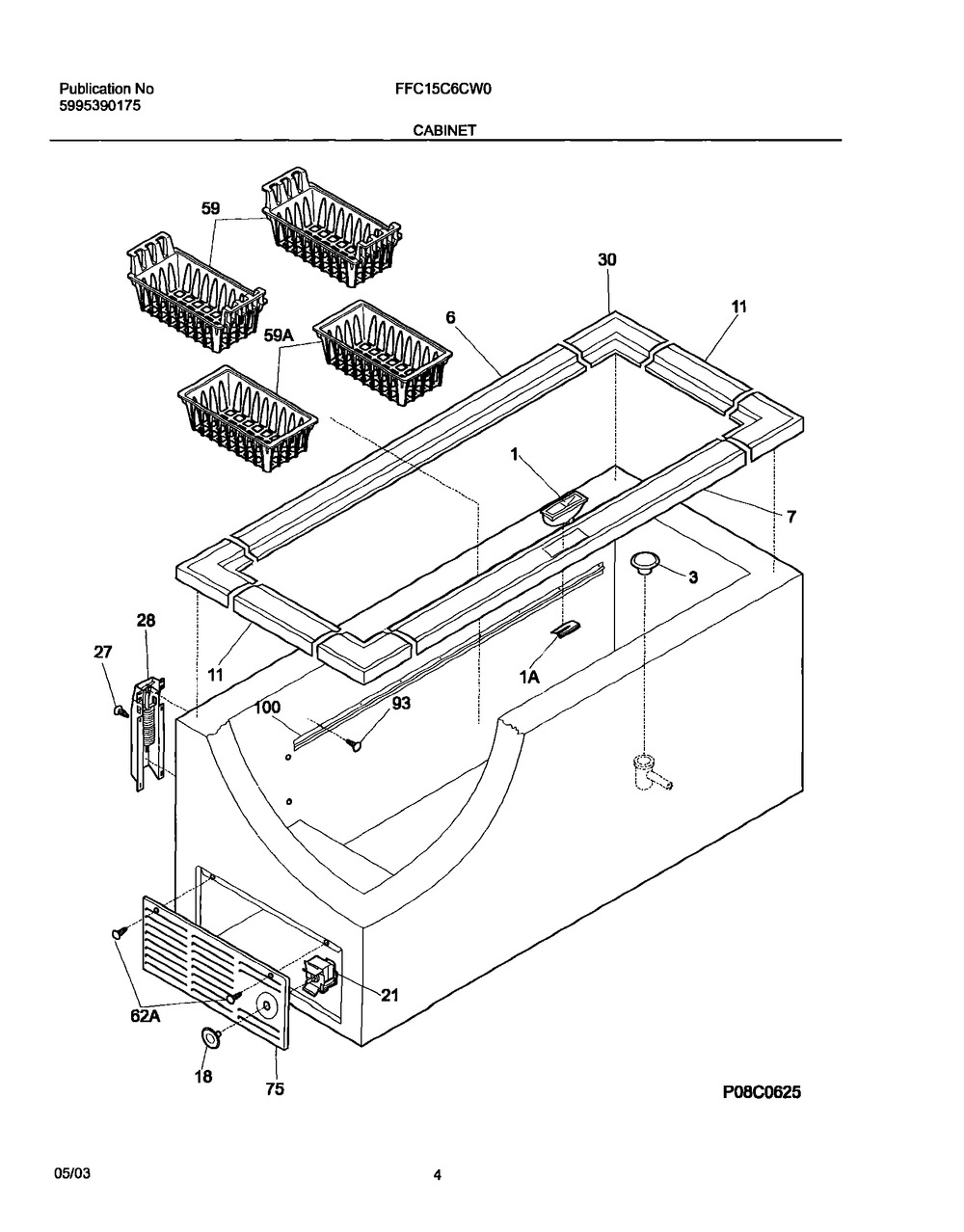 Publication No
5995390175

FFC15C6CW0

CABINET

59

30

11

6

59A

1

7

3

28

27

11

1A

100

93

21

62A

18

75

P08C0625

05/03

4