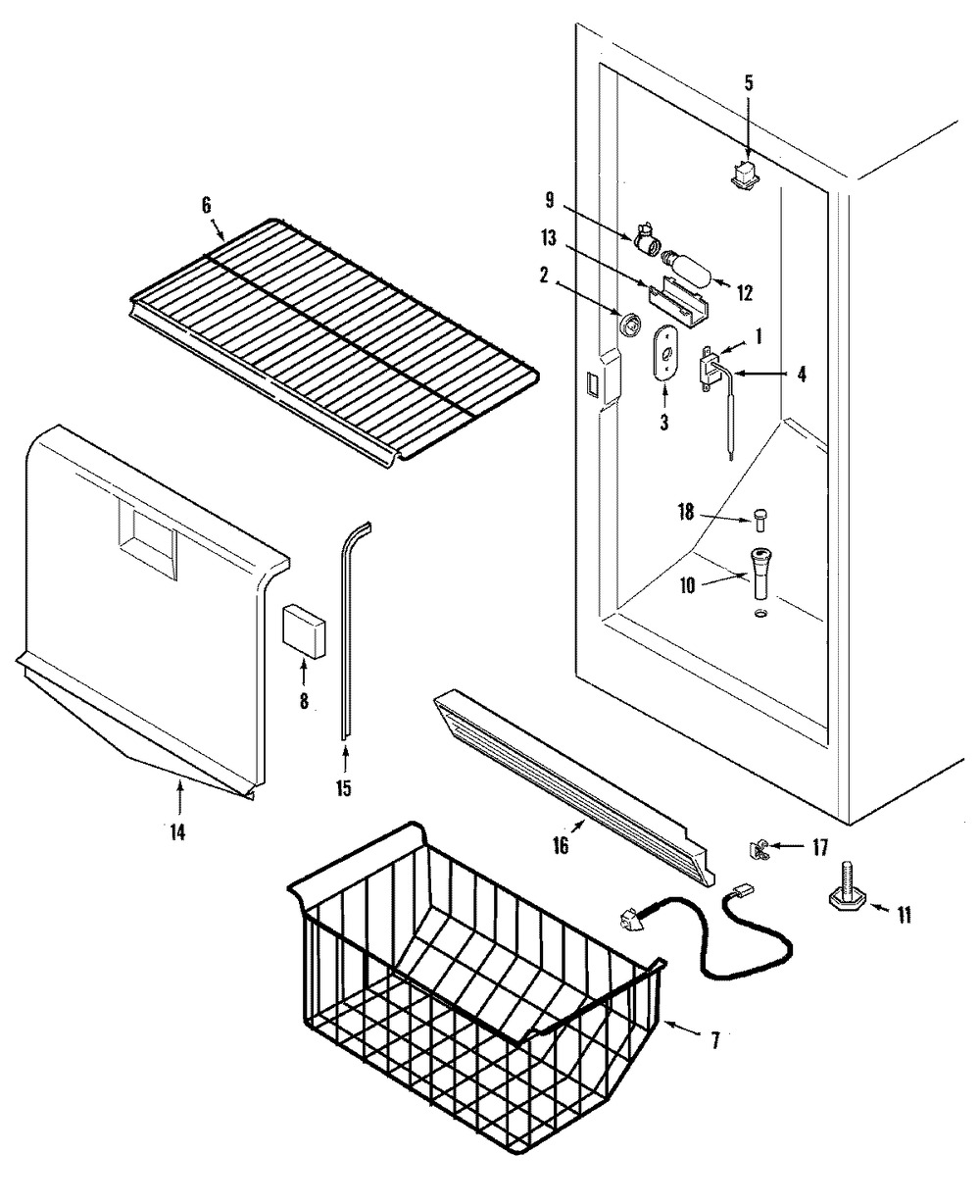 5
6
9
13
12
2
1
4
3
18
10
8
15
14
16
17
11
7