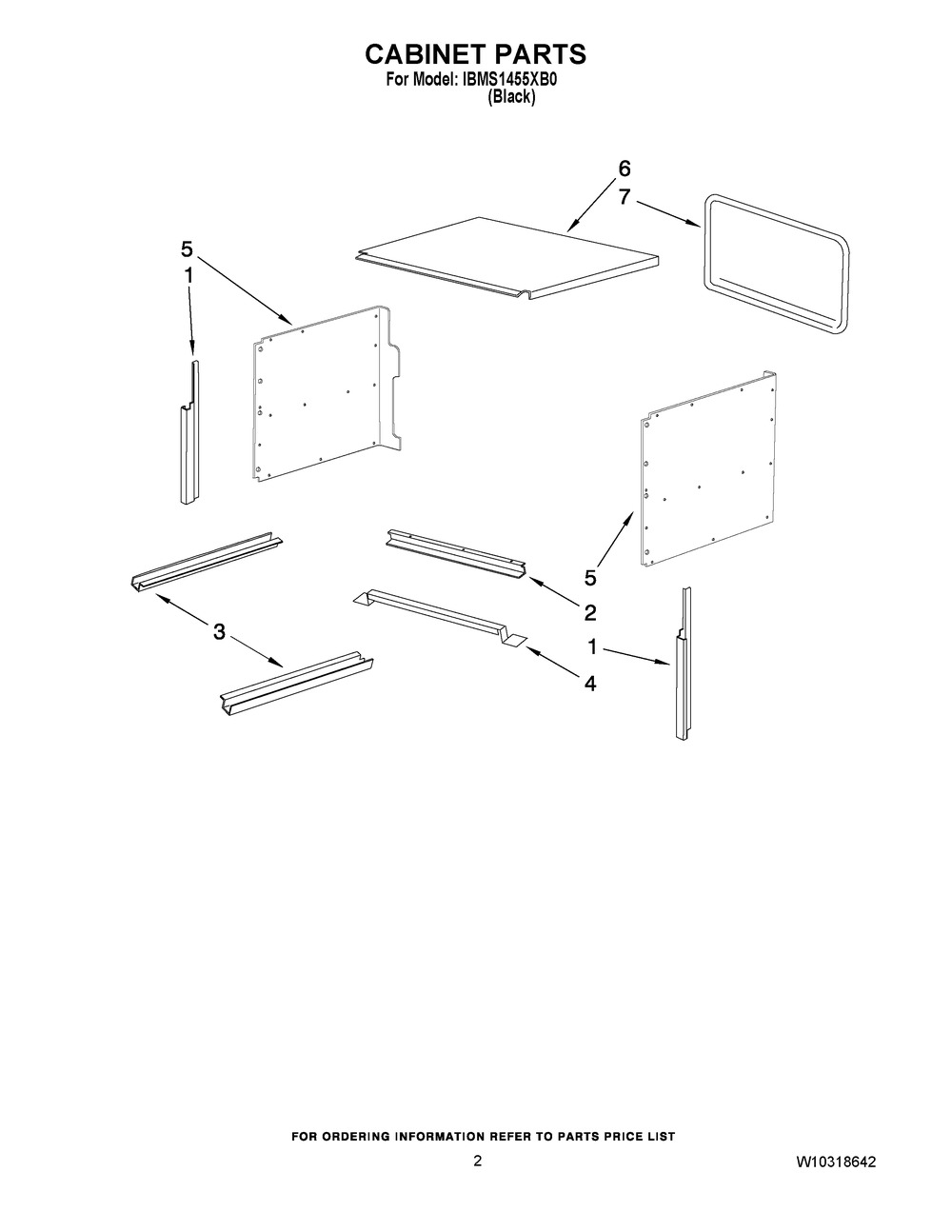 CABINET PARTS
For Model: IBMS1455XB0
(Black)

6
7
5
1
5
2
3
1
4

FOR ORDERING INFORMATION REFER TO PARTS PRICE LIST

2

W10318642