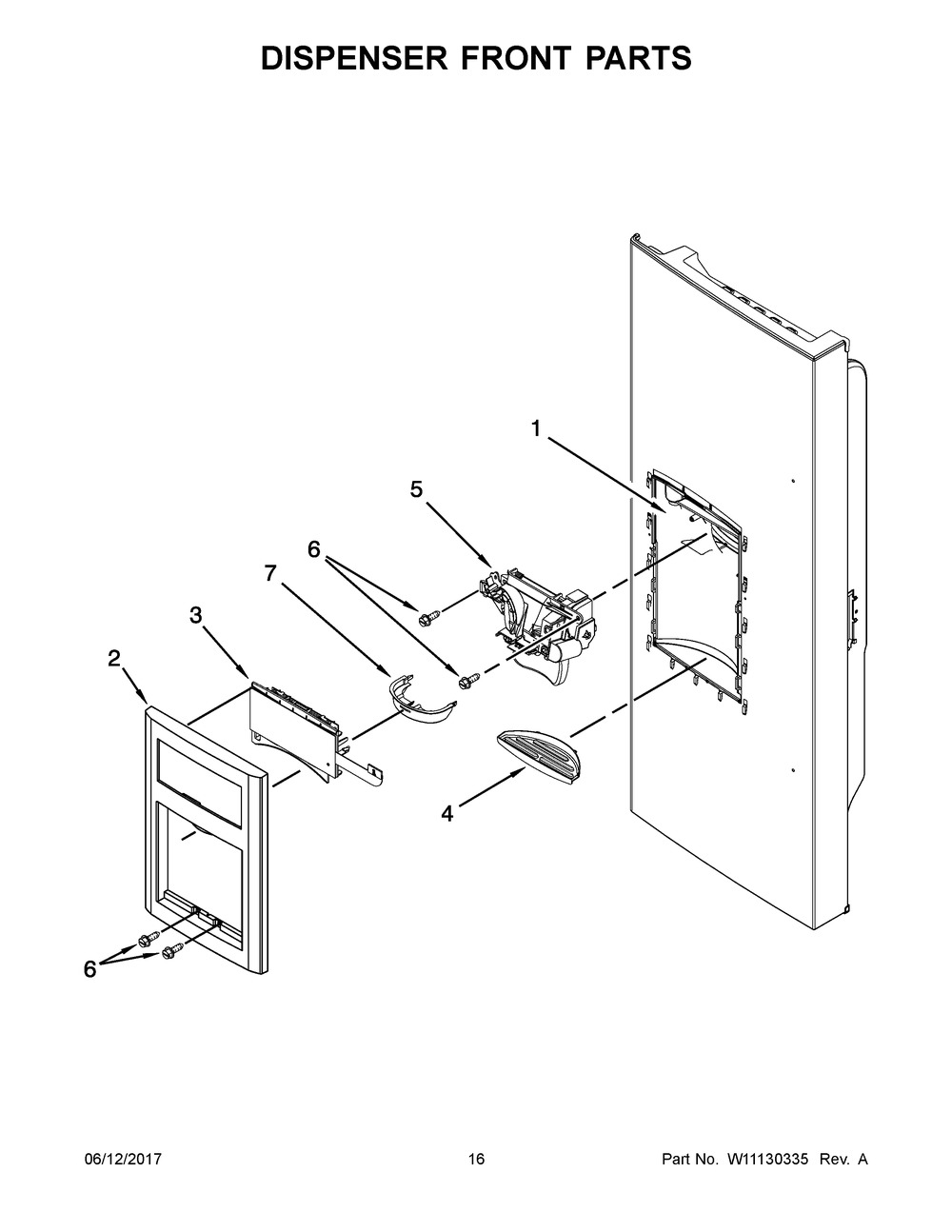 DISPENSER FRONT PARTS

1
5
6
7
3
2
4
6

06/12/2017 16 Part No. W11130335 Rev. A