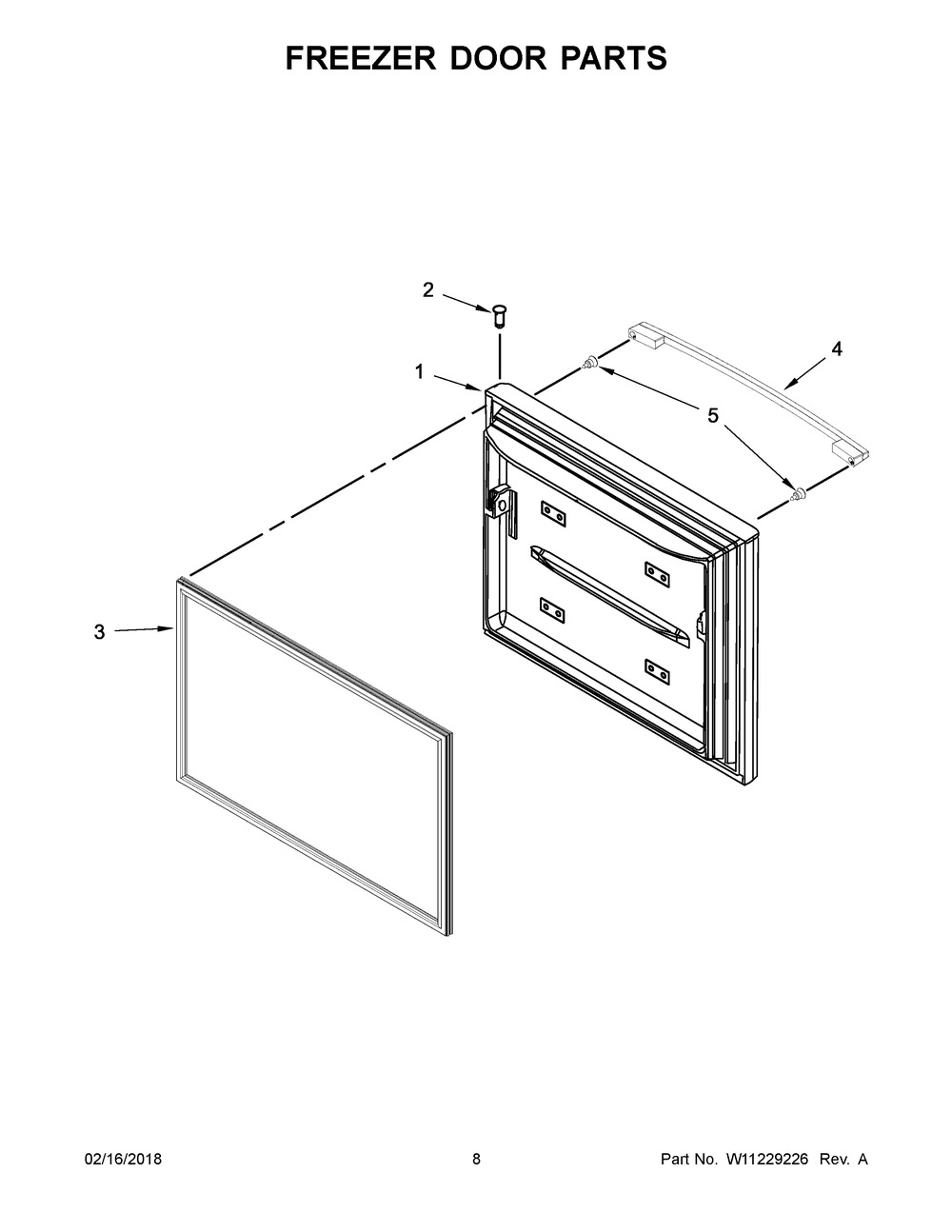 FREEZER DOOR PARTS

2

1

4

5

3

02/16/2018

8

Part No. W11229226 Rev. A