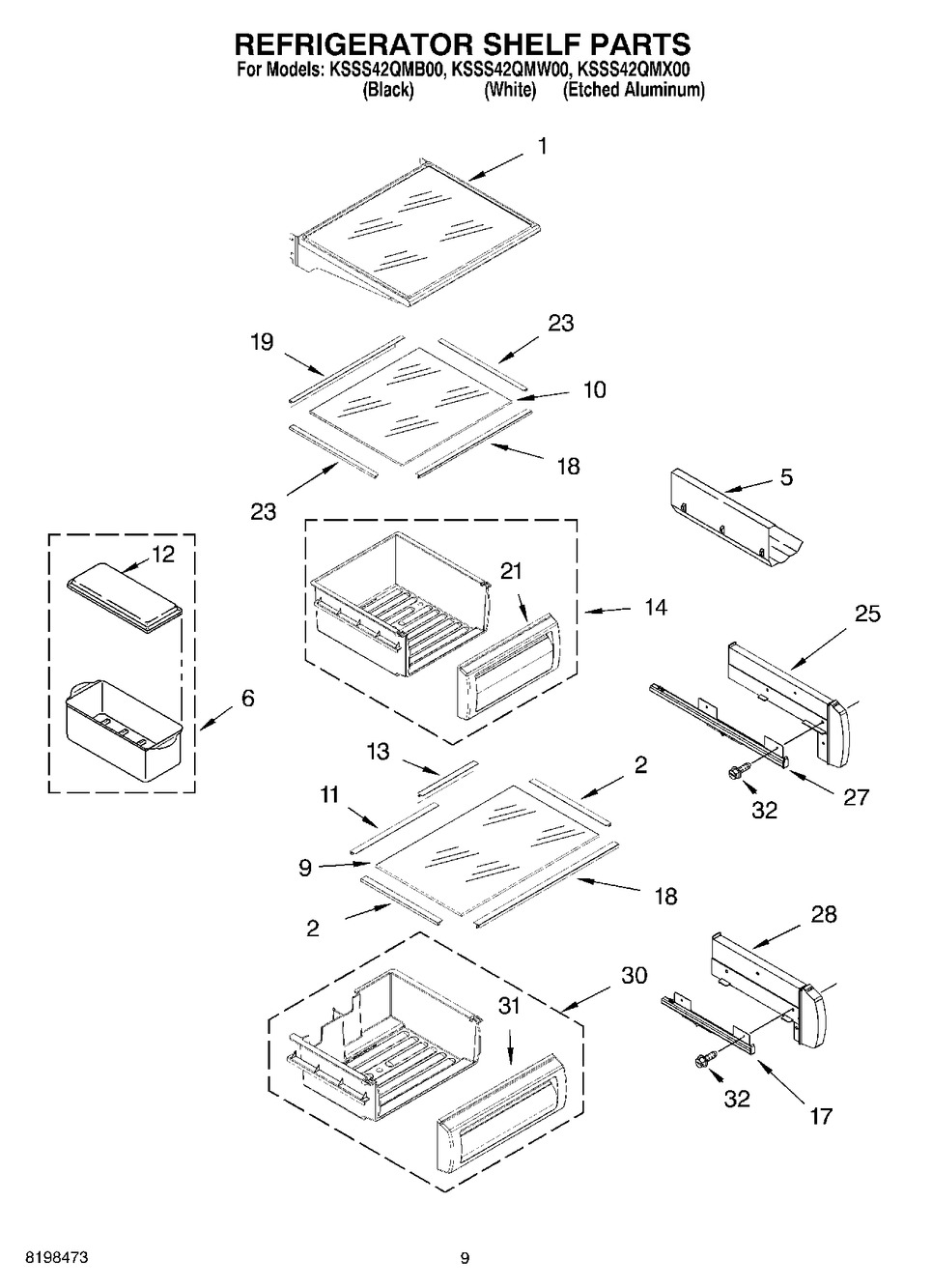 REFRIGERATOR SHELF PARTS
For Models: KSSS42QMB00, KSSS42QMW00, KSSS42QMX00
(Black) (White) (Etched Aluminum)

1
19
23
10
18
23
5
12
21
14
25
6
13
2
11
27
32
9
18
2
28
30
31
32
17

8198473
9