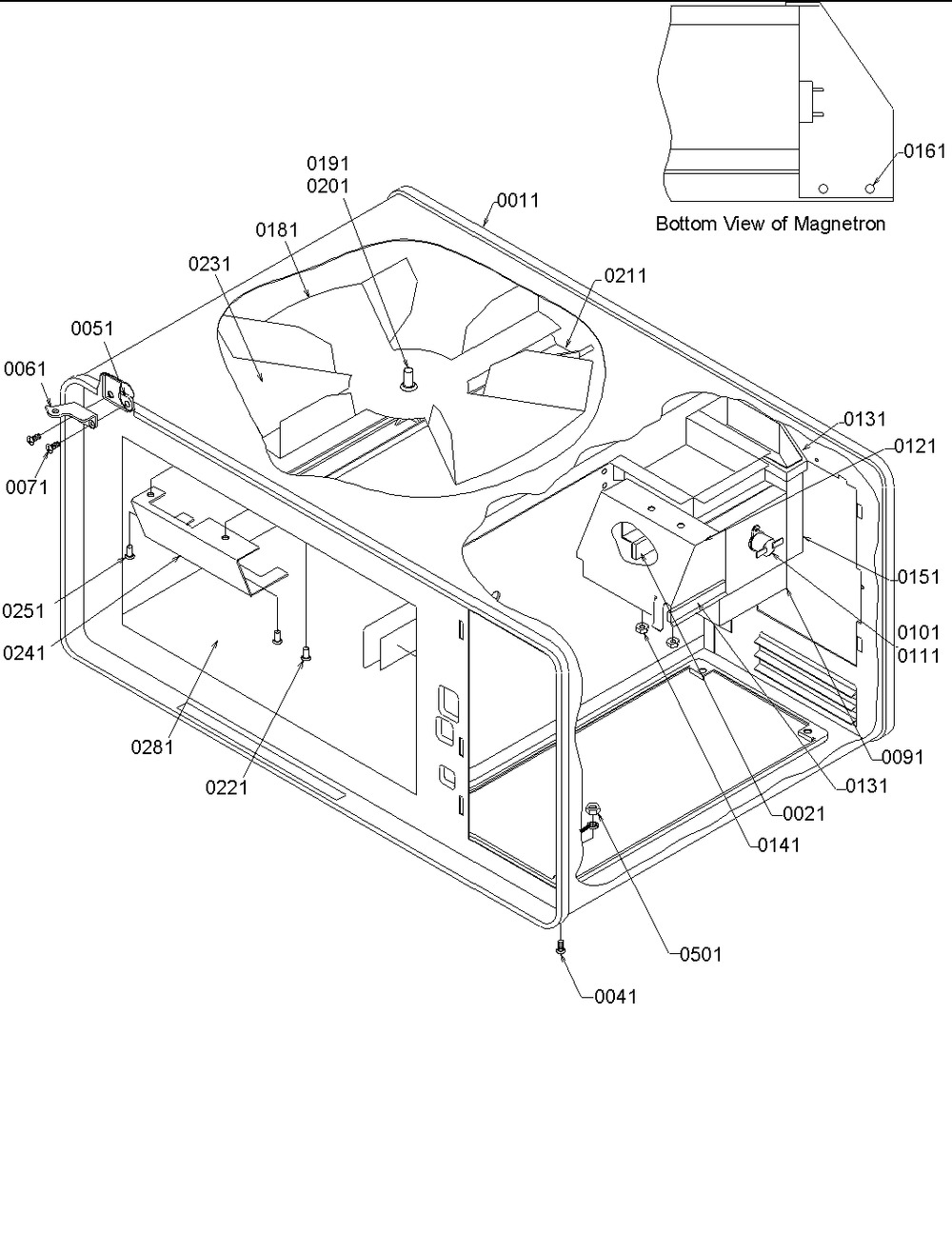 0161
Bottom View of Magnetron
0191
0201
0011
0181
0231
0211
0051
0061
0071
0131
0121
0151
0101
0111
0251
0241
0281
0221
0091
0131
0021
0141
0501
0041