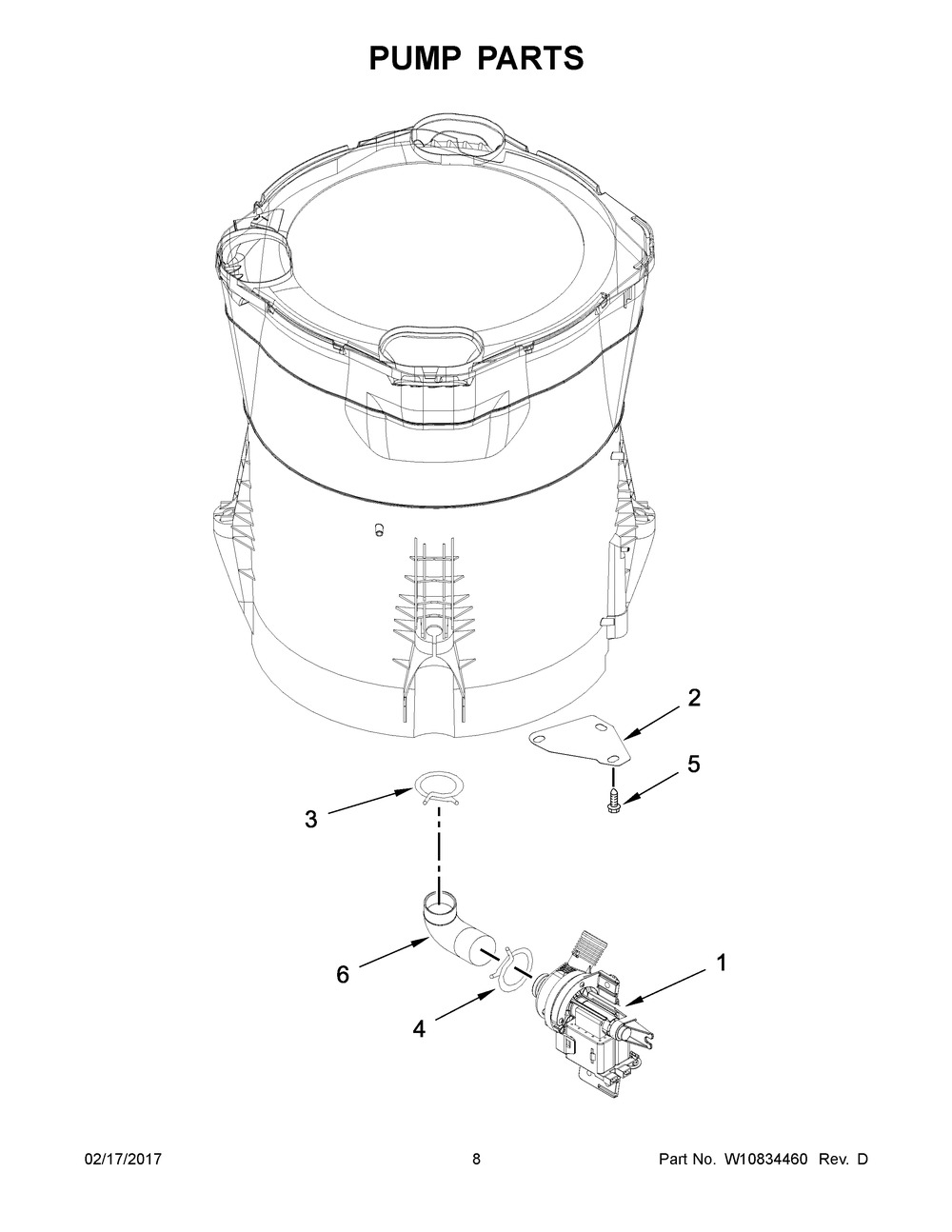 PUMP PARTS

2

5

3

6

1

4

02/17/2017 8 Part No. W10834460 Rev. D