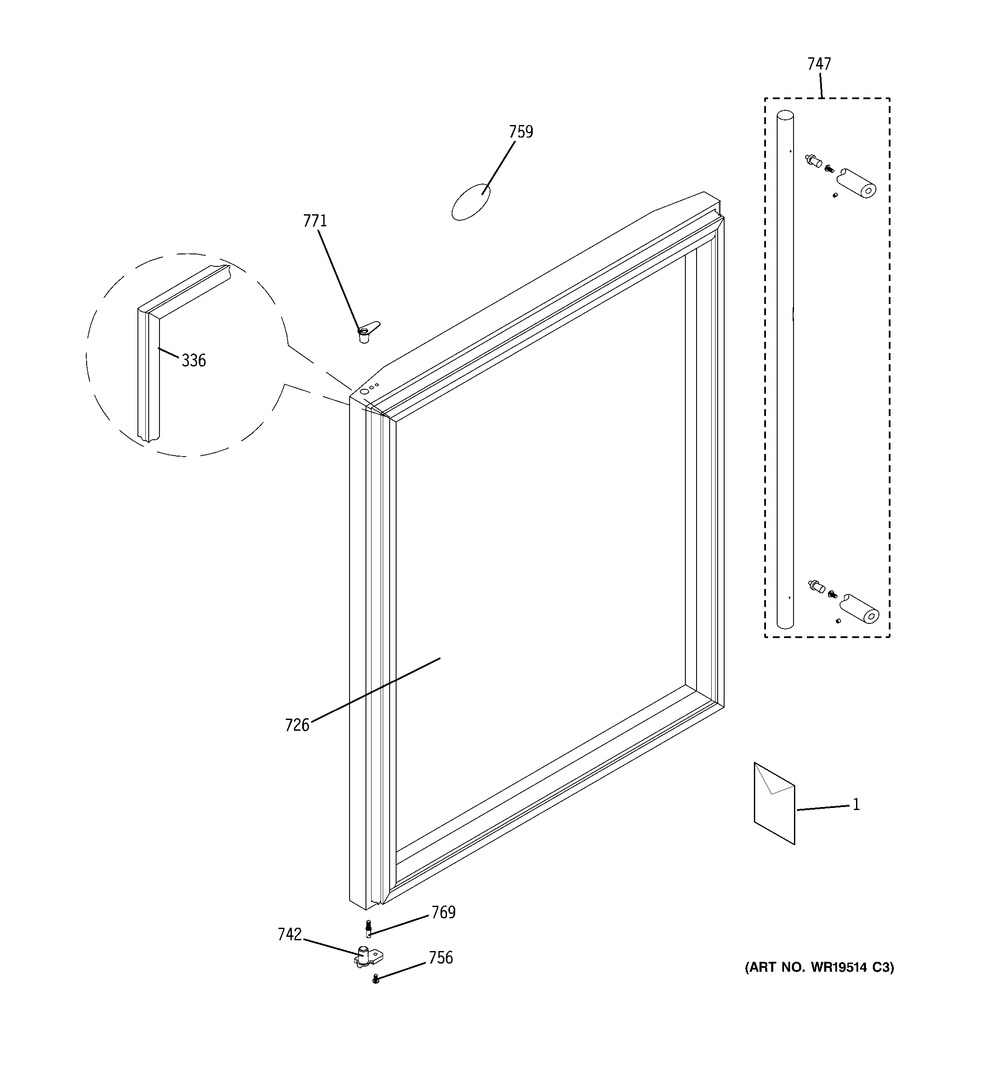 747

759

771

336

726

1

769

742

756

(ART NO. WR19514 C3)