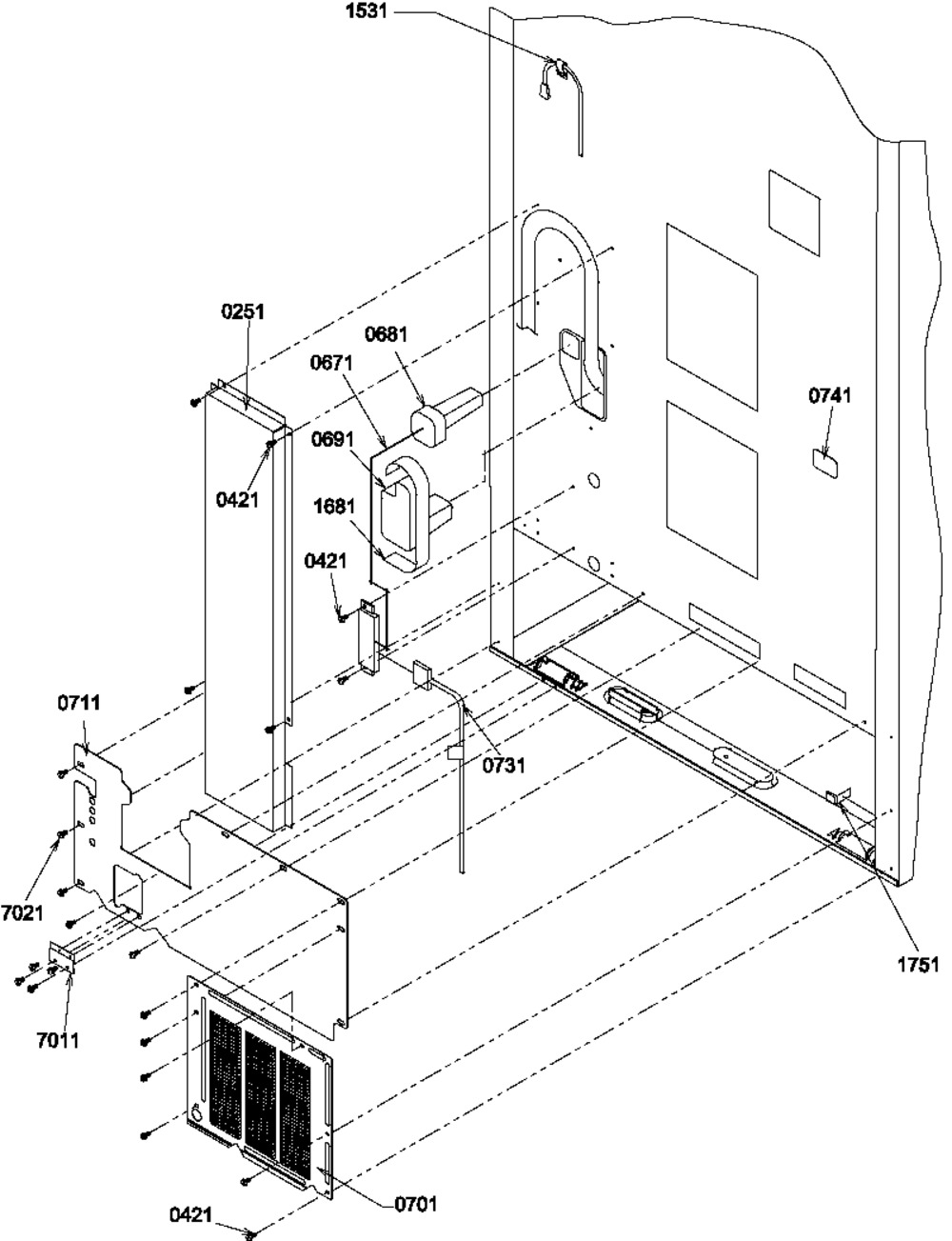 1531
0251
0681
0671
0741
0691
0421
1681
0421
0711
0731
7021
1751
7011
0701
0421