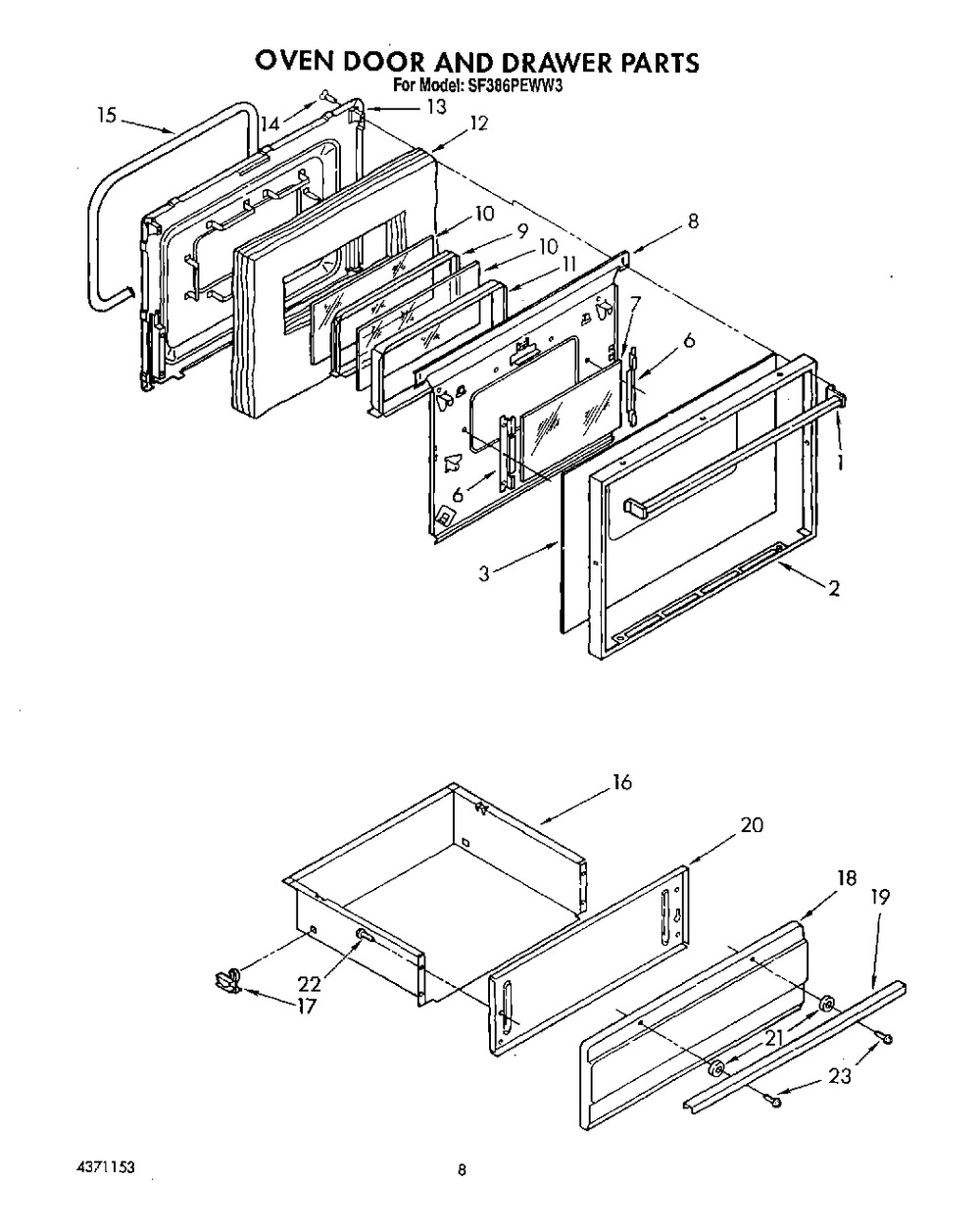 OVEN DOOR AND DRAWER PARTS
For Model: SF386PEWW3

15
14
13
12
10
9
10
11
8
7
6
6
1
3
2

16
20
18
19
22
17
21
23

4371153

8