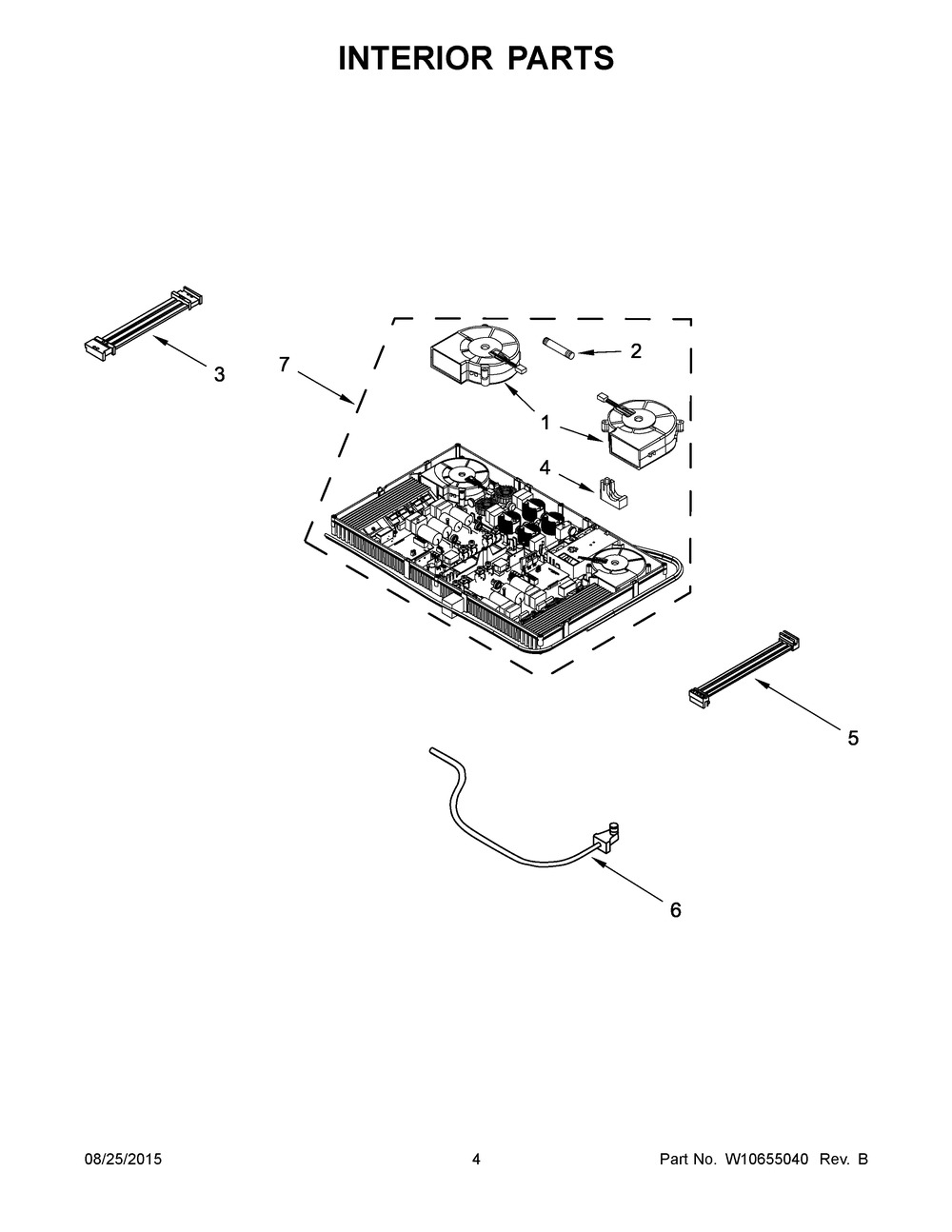 INTERIOR PARTS

3

7

2

1

4

5

6

08/25/2015

4

Part No. W10655040 Rev. B