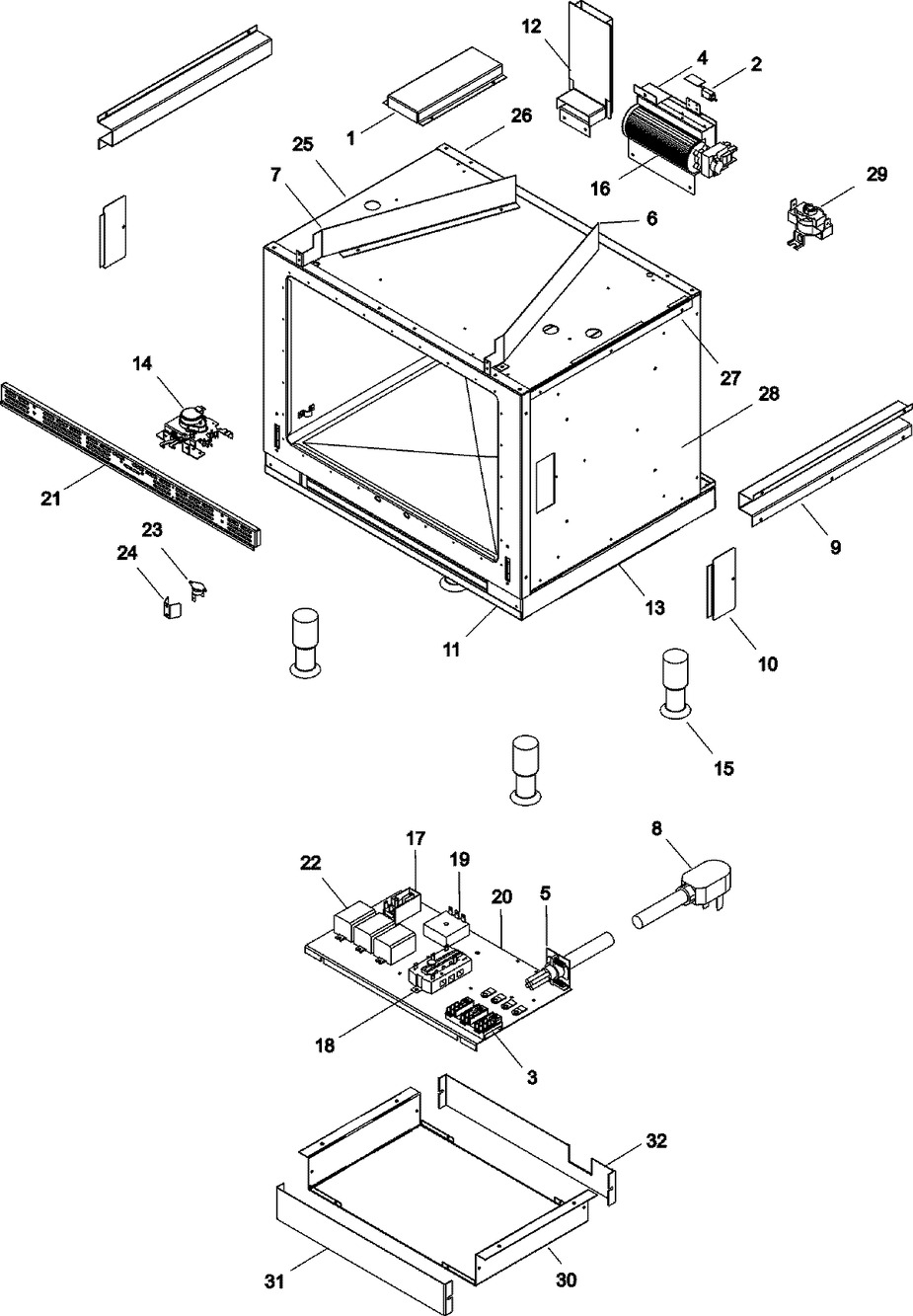 12
4
2
1
26
25
7
16
29
6
14
27
28
21
23
24
9
13
11
10
15
8
17
22
19
20
5
18
3
32
31
30