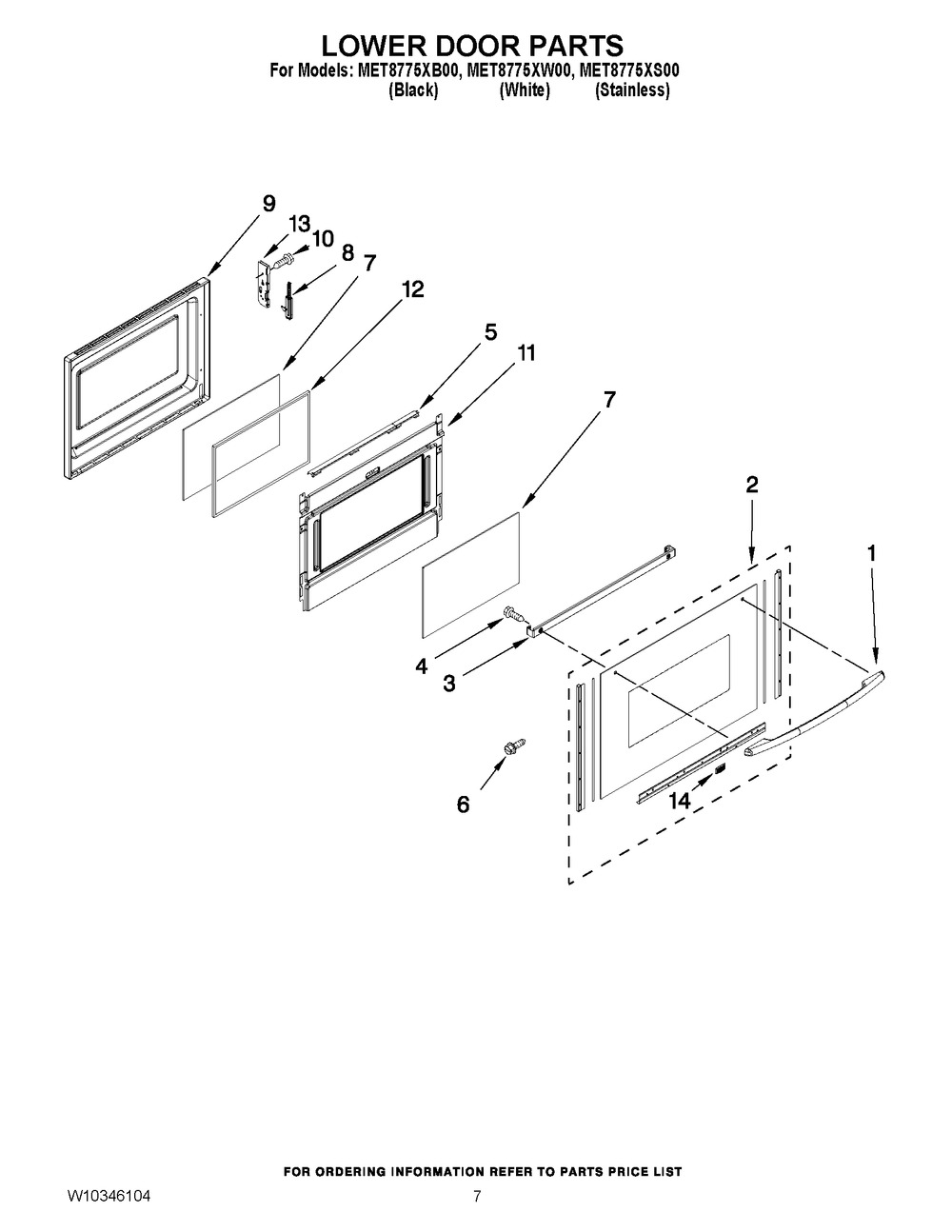 LOWER DOOR PARTS
For Models: MET8775XB00, MET8775XW00, MET8775XS00
(Black) (White) (Stainless)

9
13
10
8
7
12
5
11
7
2
1
4
3
6
14

FOR ORDERING INFORMATION REFER TO PARTS PRICE LIST
W10346104
7