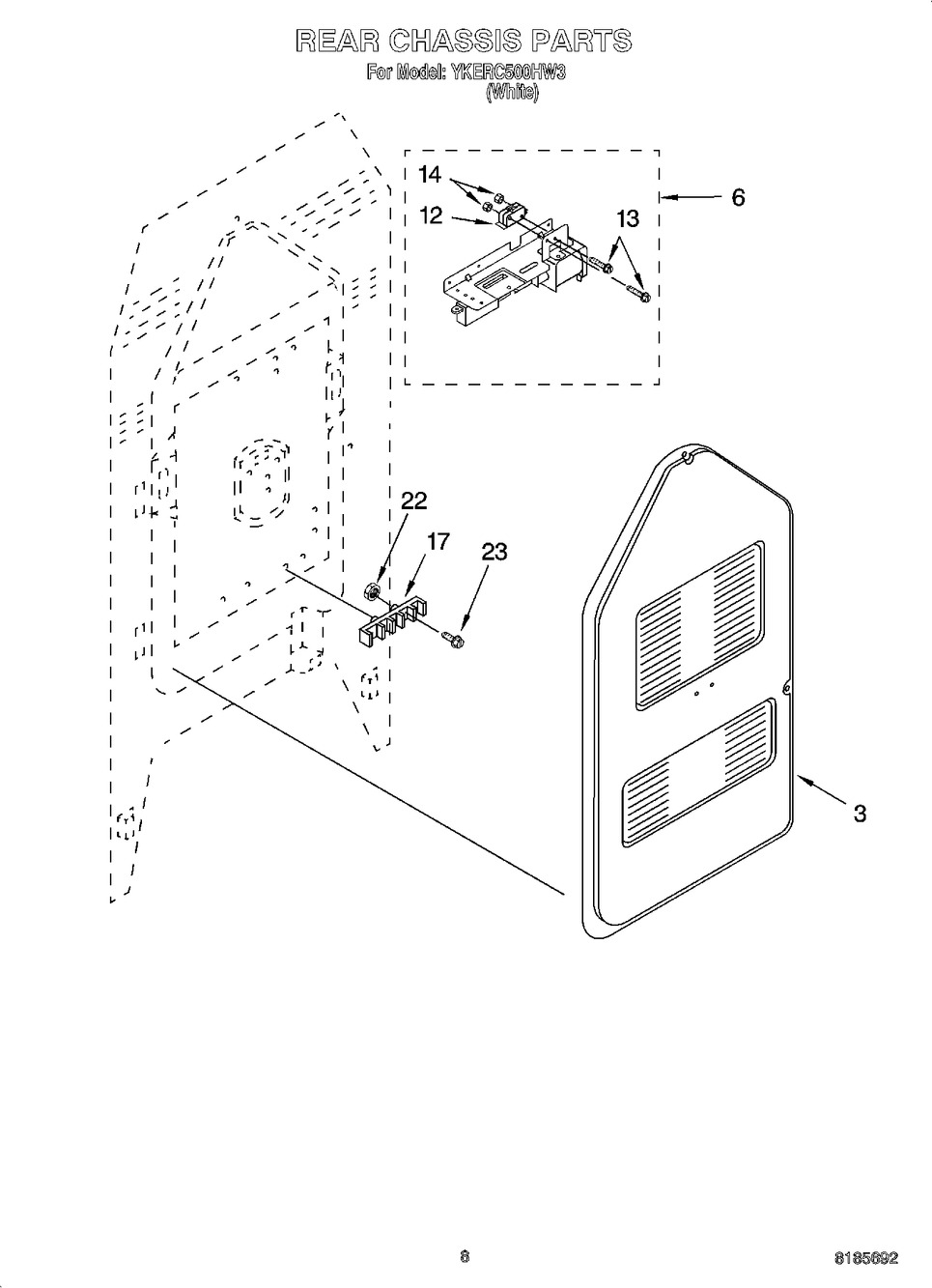 REAR CHASSIS PARTS
For Model: YKERC500HW3
(White)

14
12
13
6
22
17
23
3

8

8185692