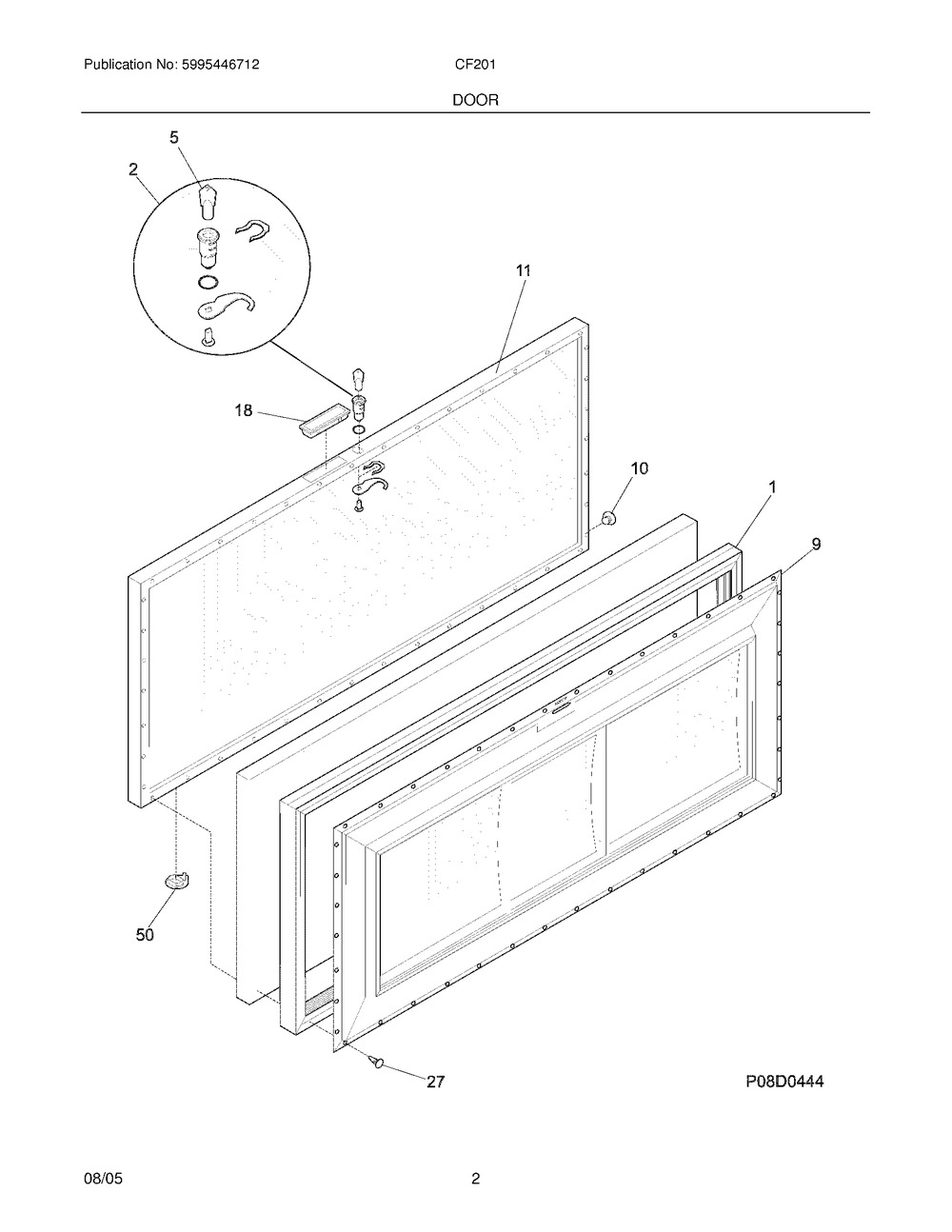 Publication No: 5995446712 CF201

DOOR

5
2
11
18
10
1
9
50
27
P08D0444

08/05 2