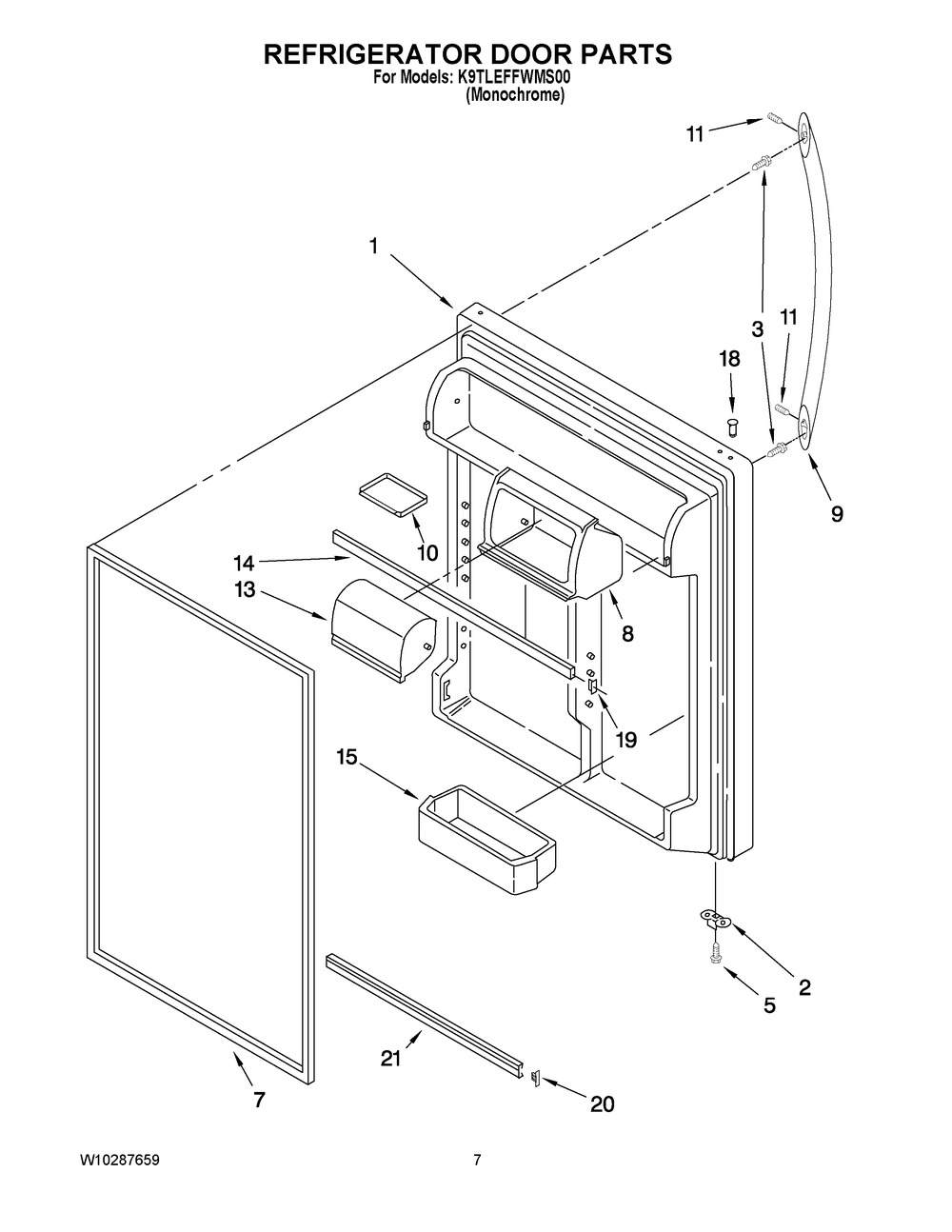 REFRIGERATOR DOOR PARTS
For Models: K9TLEFFWMS00
(Monochrome)

11
1
3
11
18
9
10
14
13
8
19
15
2
5
21
7
20

W10287659
7