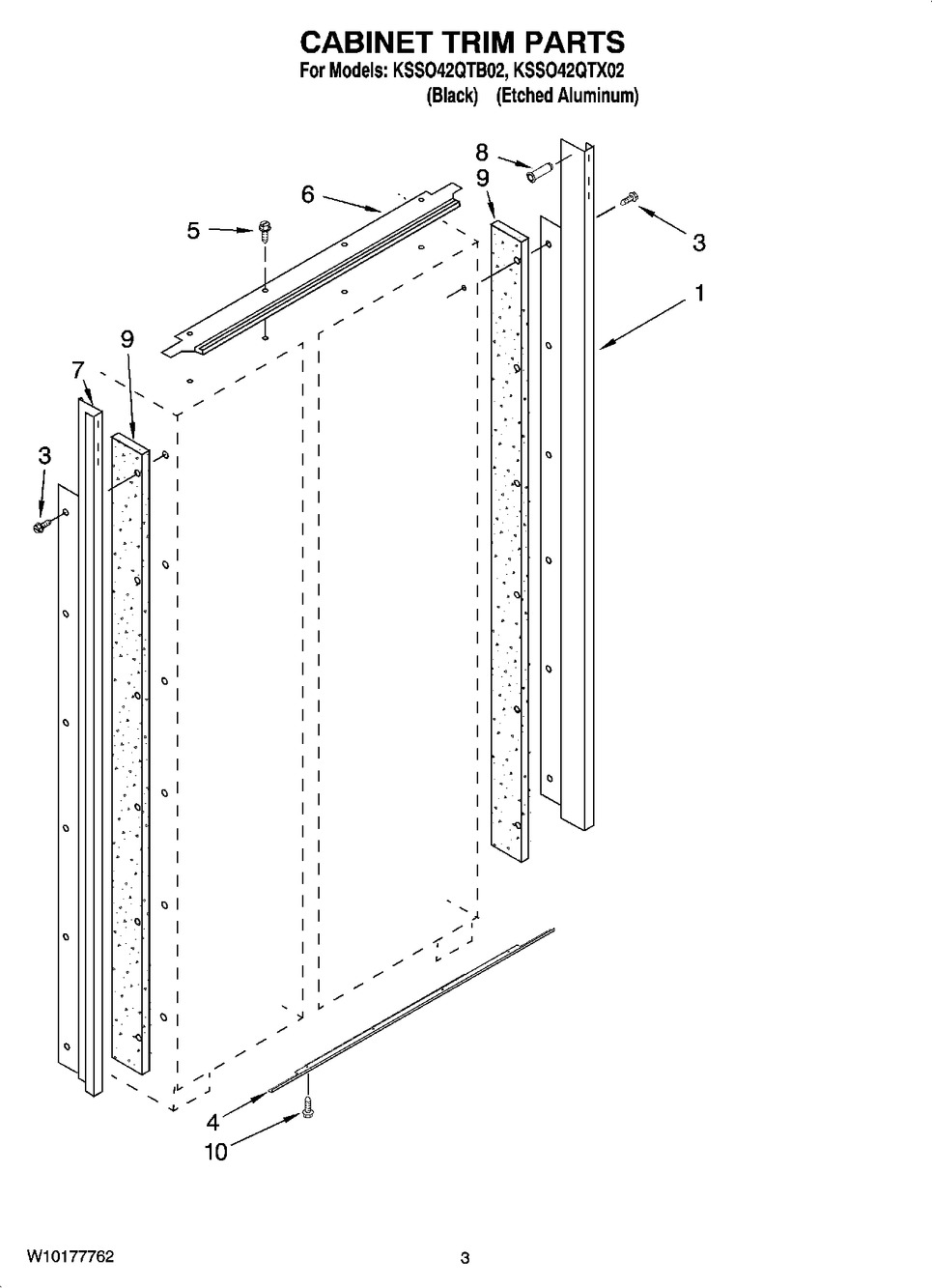 CABINET TRIM PARTS
For Models: KSSO42QTB02, KSSO42QTX02
(Black) (Etched Aluminum)

8
9
6
5
3
1
9
7
3
4
10

W10177762

3