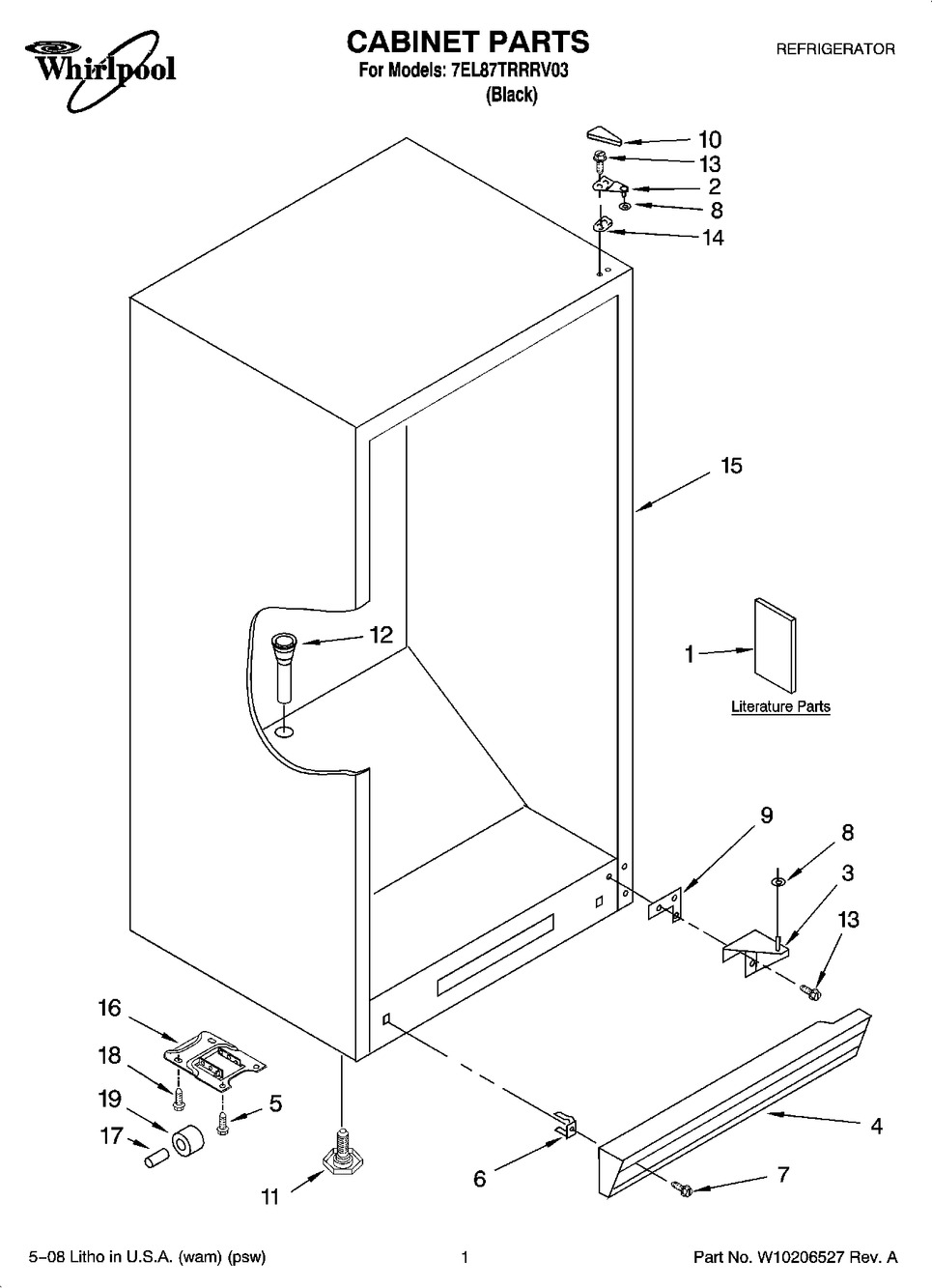 Whirlpool

CABINET PARTS
For Models: 7EL87TRRRV03
(Black)

REFRIGERATOR

10
13
2
8
14
15
12
1
Literature Parts
9
8
3
13
16
18
19
17
5
11
6
4
7

5–08 Litho in U.S.A. (wam) (psw)
1
Part No. W10206527 Rev. A