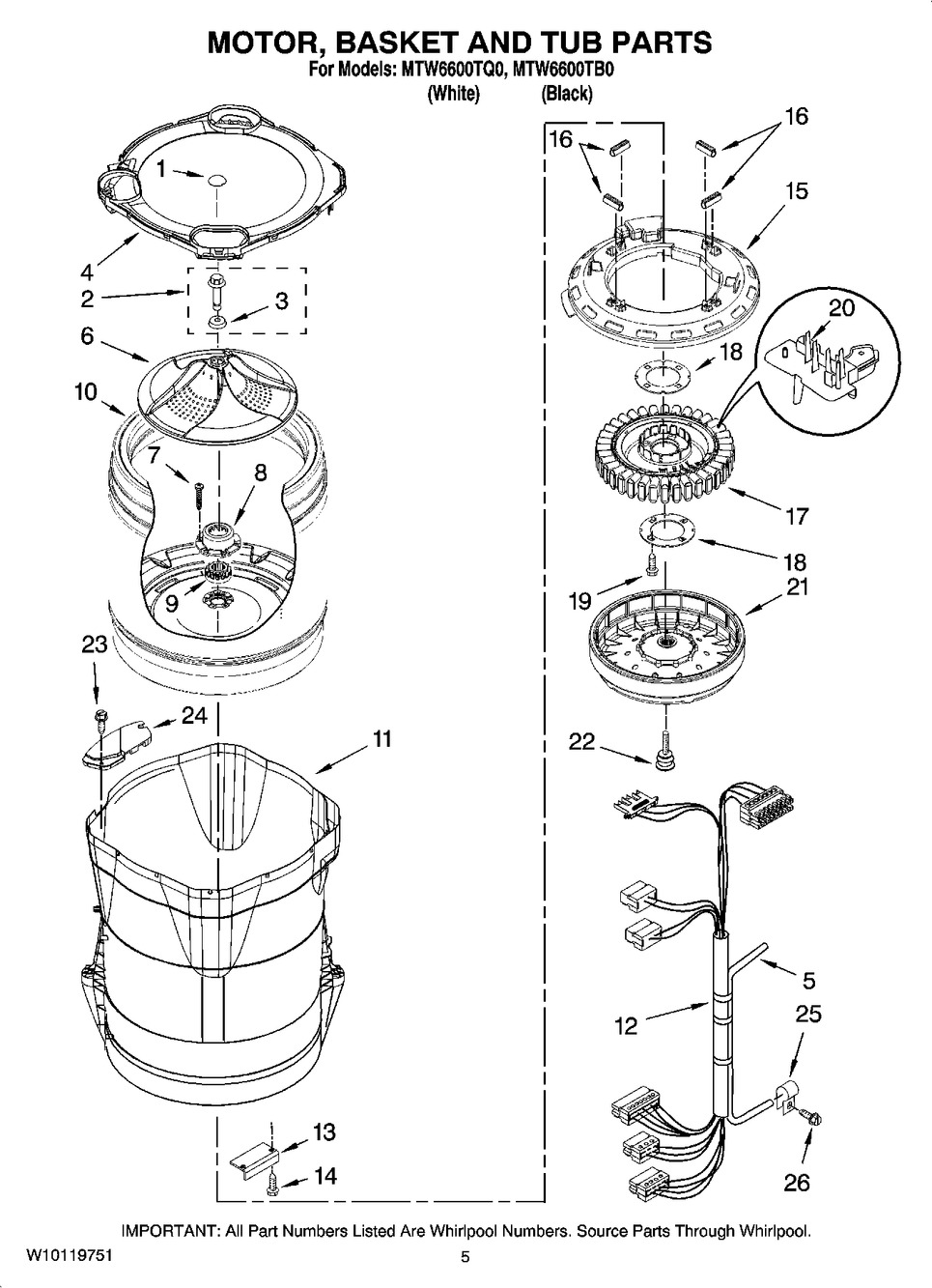 MOTOR, BASKET AND TUB PARTS
For Models: MTW6600TQ0, MTW6600TB0
(White) (Black)

1
4
2
3
6
10
7
8
9
23
24
11
13
14
16
16
15
20
18
17
18
19
21
22
5
12
25
26

IMPORTANT: All Part Numbers Listed Are Whirlpool Numbers. Source Parts Through Whirlpool.

W10119751

5