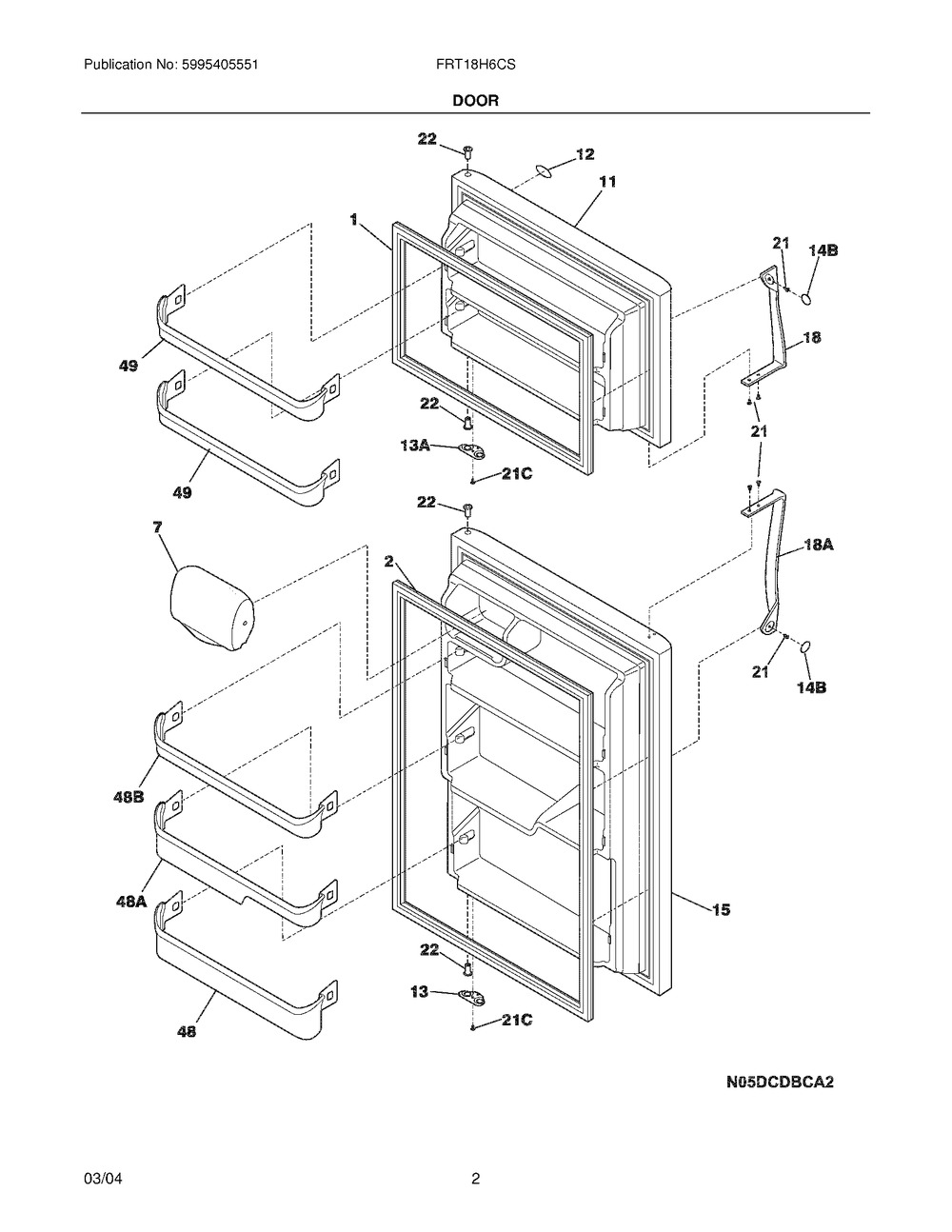 Publication No: 5995405551

FRT18H6CS

DOOR

22
12
11
1
21
14B
18
49
22
13A
21C
21
49
22
7
2
18A
21
14B
48B
48A
15
22
13
21C
48

N05DCDBCA2

03/04

2