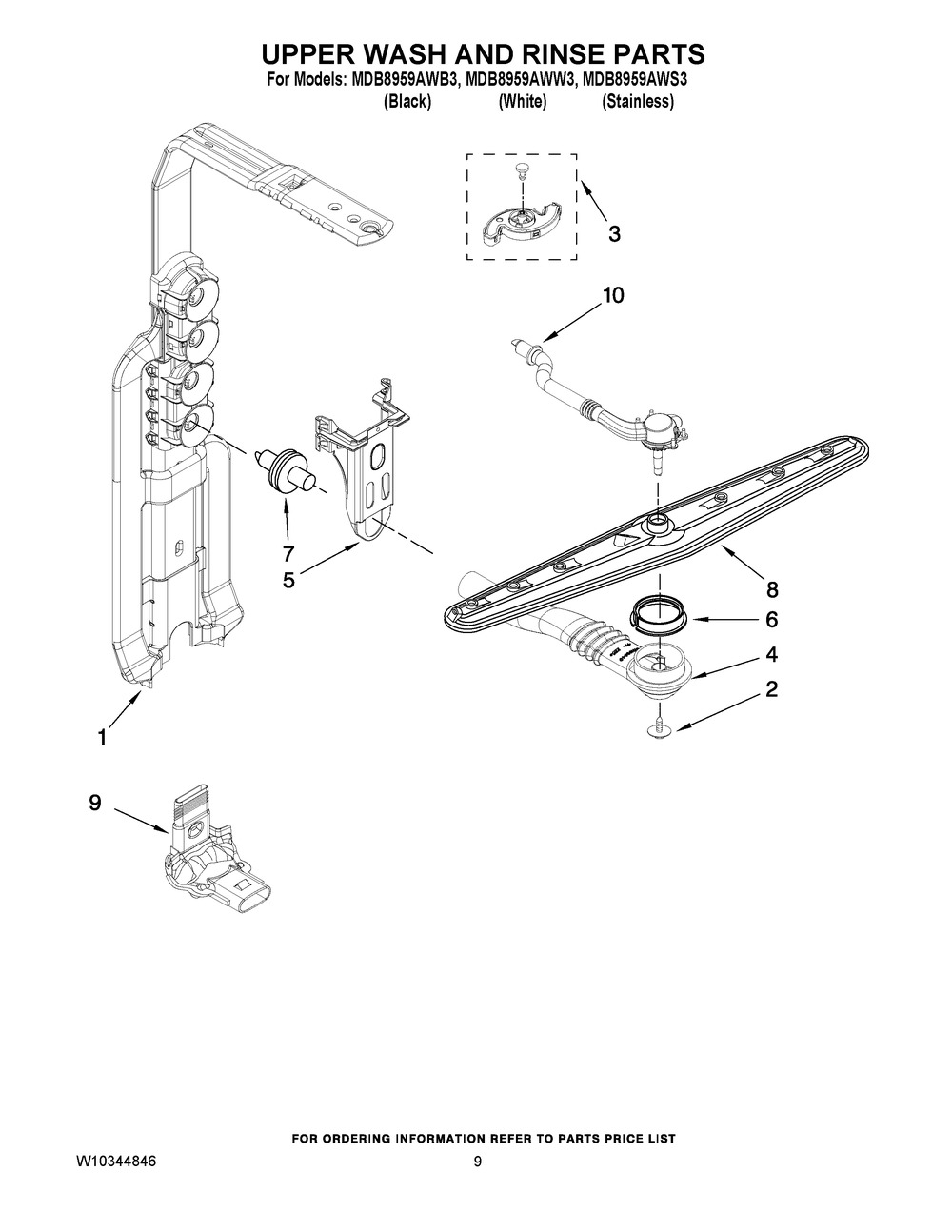 UPPER WASH AND RINSE PARTS
For Models: MDB8959AWB3, MDB8959AWW3, MDB8959AWS3
(Black) (White) (Stainless)

3

10

7

5

8

6

4

2

1

9

FOR ORDERING INFORMATION REFER TO PARTS PRICE LIST
W10344846 9