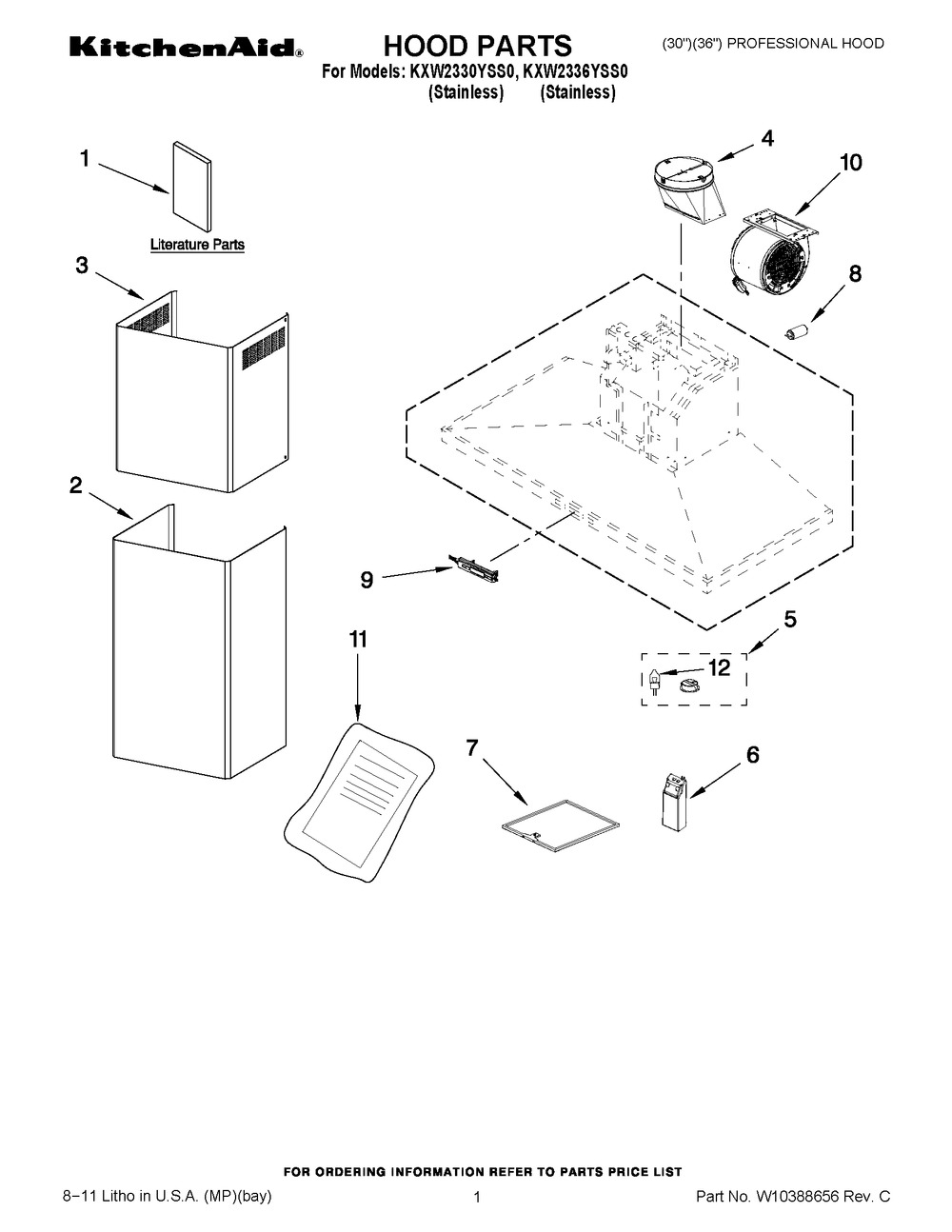 KitchenAid®

HOOD PARTS

(30")(36") PROFESSIONAL HOOD

For Models: KXW2330YSS0, KXW2336YSS0
(Stainless) (Stainless)

1

Literature Parts

3

2

4

10

8

9

5

12

11

7

6

FOR ORDERING INFORMATION REFER TO PARTS PRICE LIST

8−11 Litho in U.S.A. (MP)(bay)

1

Part No. W10388656 Rev. C