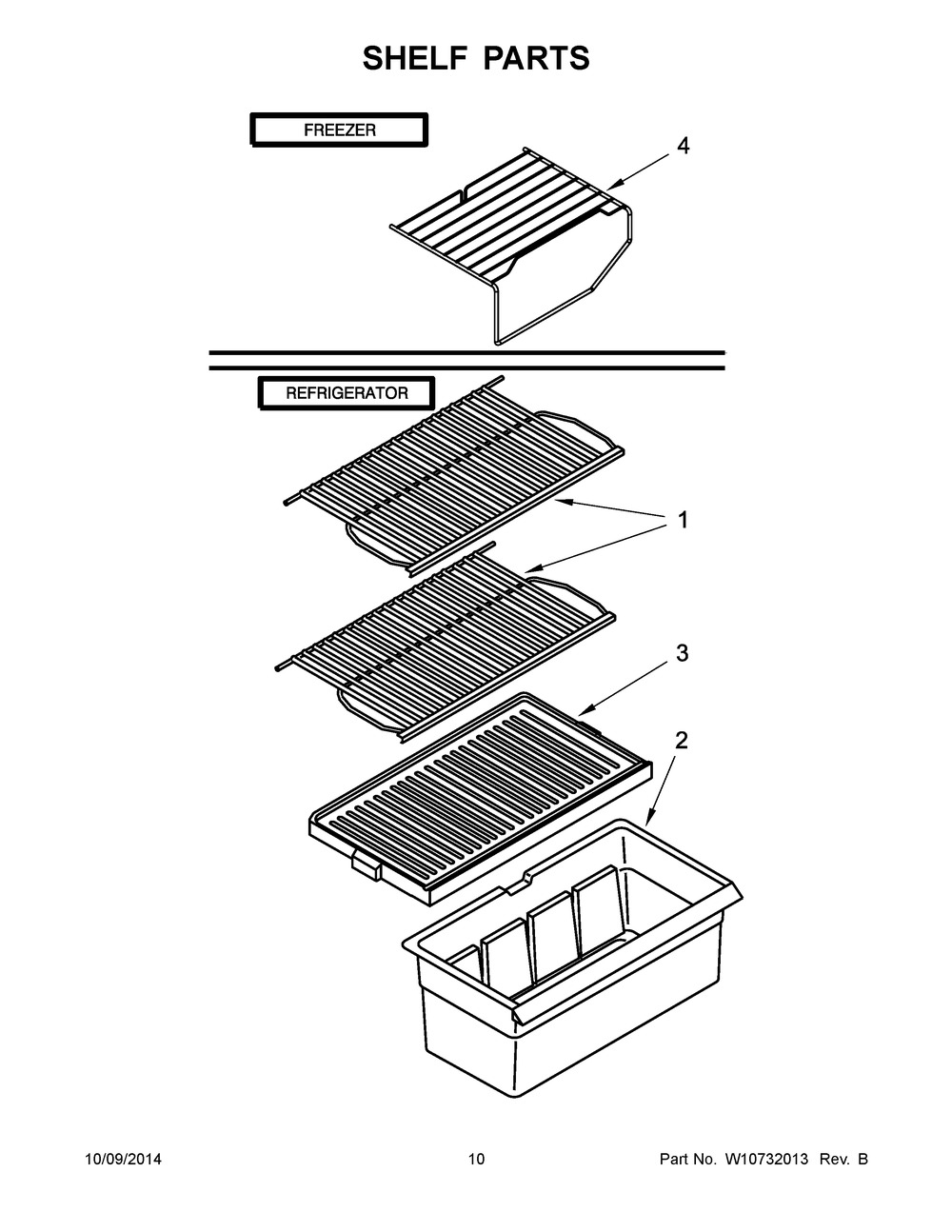 SHELF PARTS

FREEZER

4

REFRIGERATOR

1

3

2

10/09/2014 10 Part No. W10732013 Rev. B