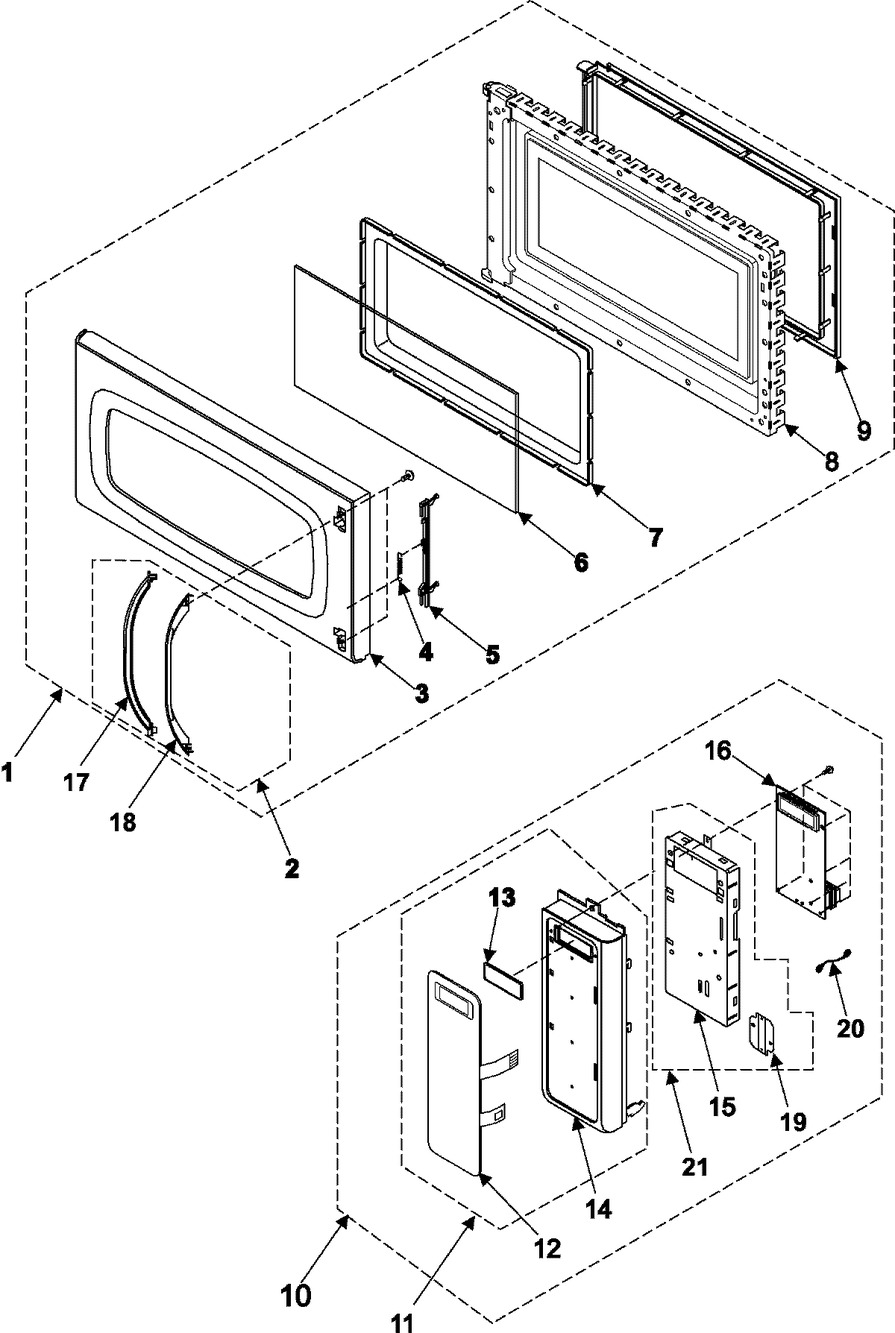 9
8
7
6
5
4
3
1
17
18
2
16
13
20
15
19
21
14
12
10
11