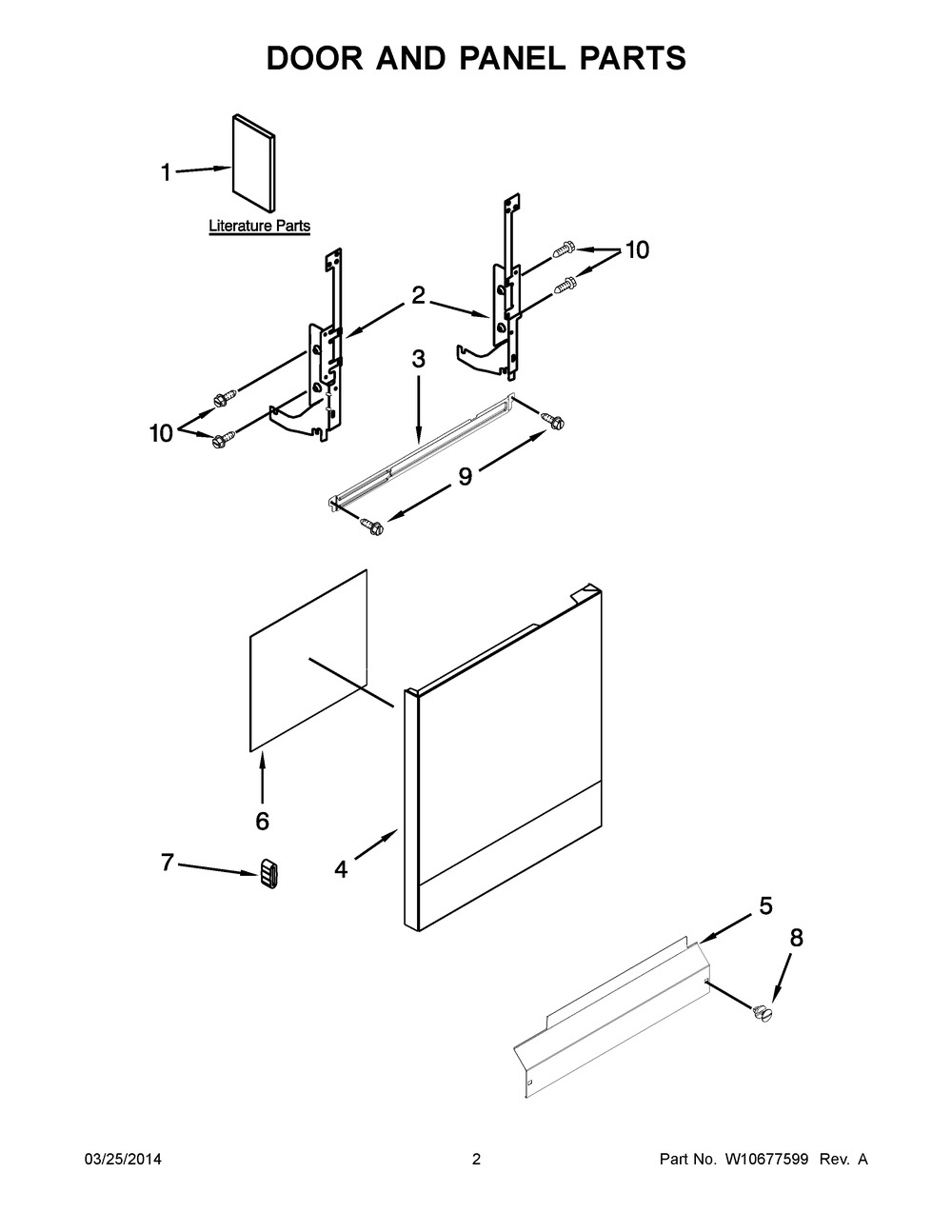 DOOR AND PANEL PARTS

1

Literature Parts

10

2

3

10

9

6

7

4

5

8

03/25/2014

2

Part No. W10677599 Rev. A