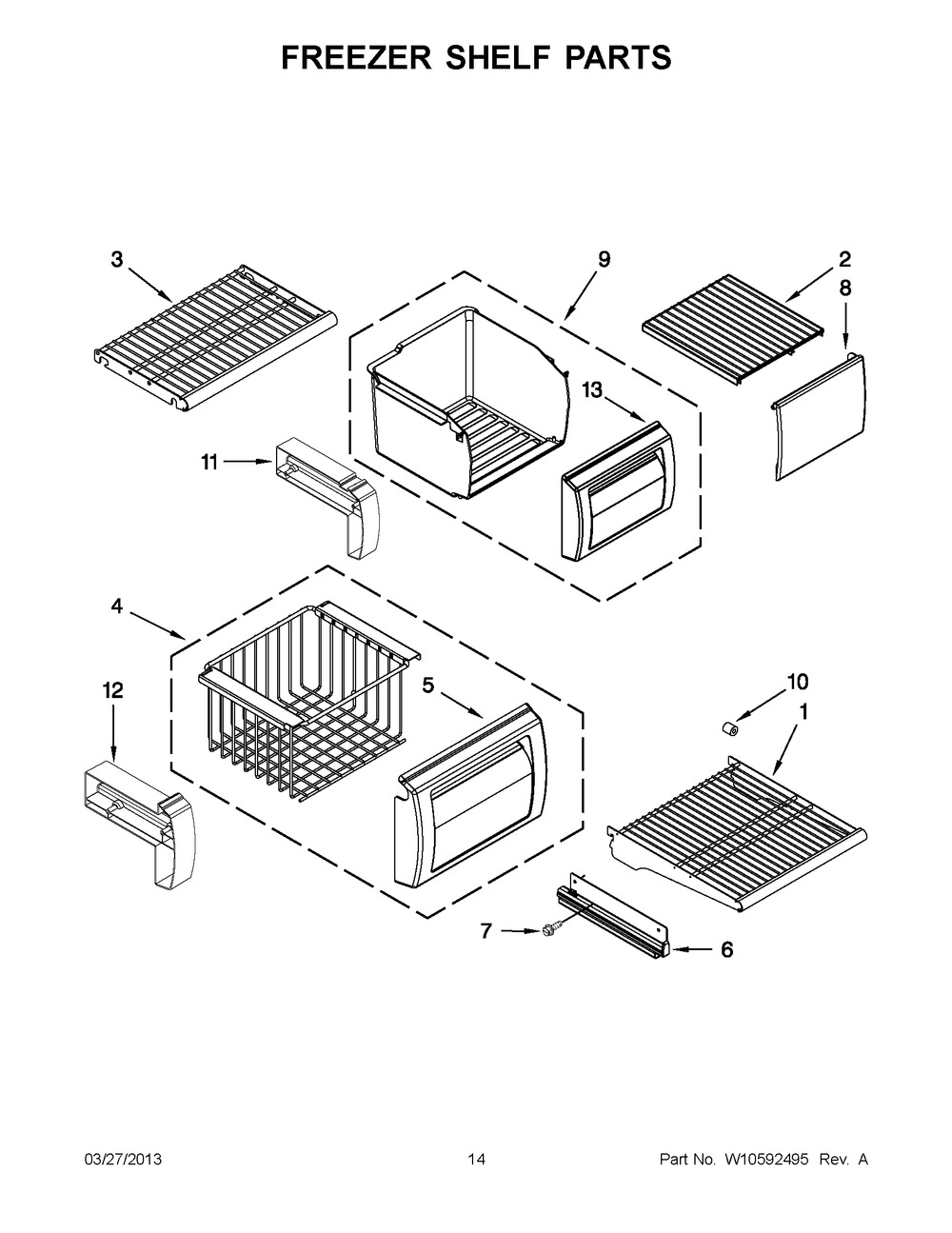 FREEZER SHELF PARTS

3
9
2
8
13
11
4
12
5
10
1
7
6

03/27/2013
14
Part No. W10592495 Rev. A