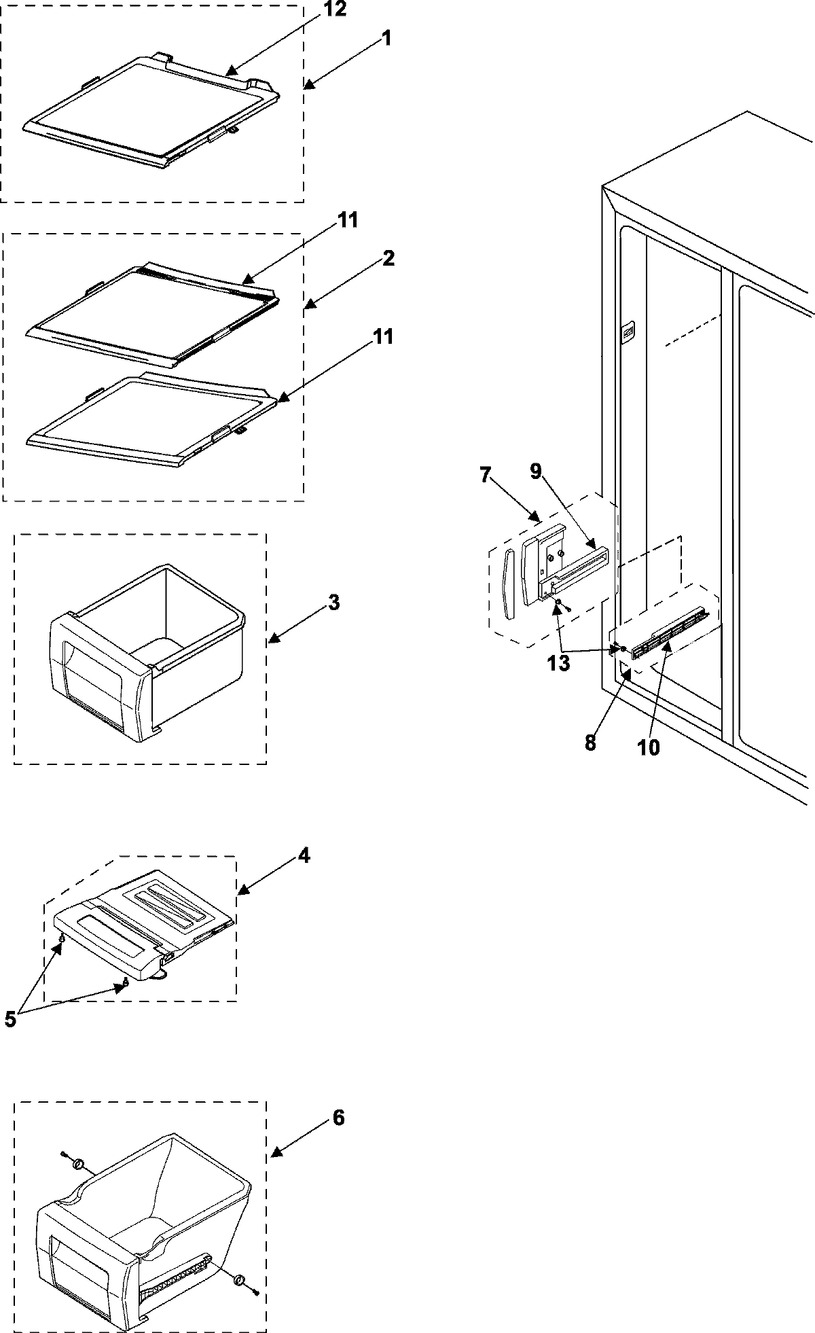 12
1
11
2
11
3
7
9
13
8
10
4
5
6