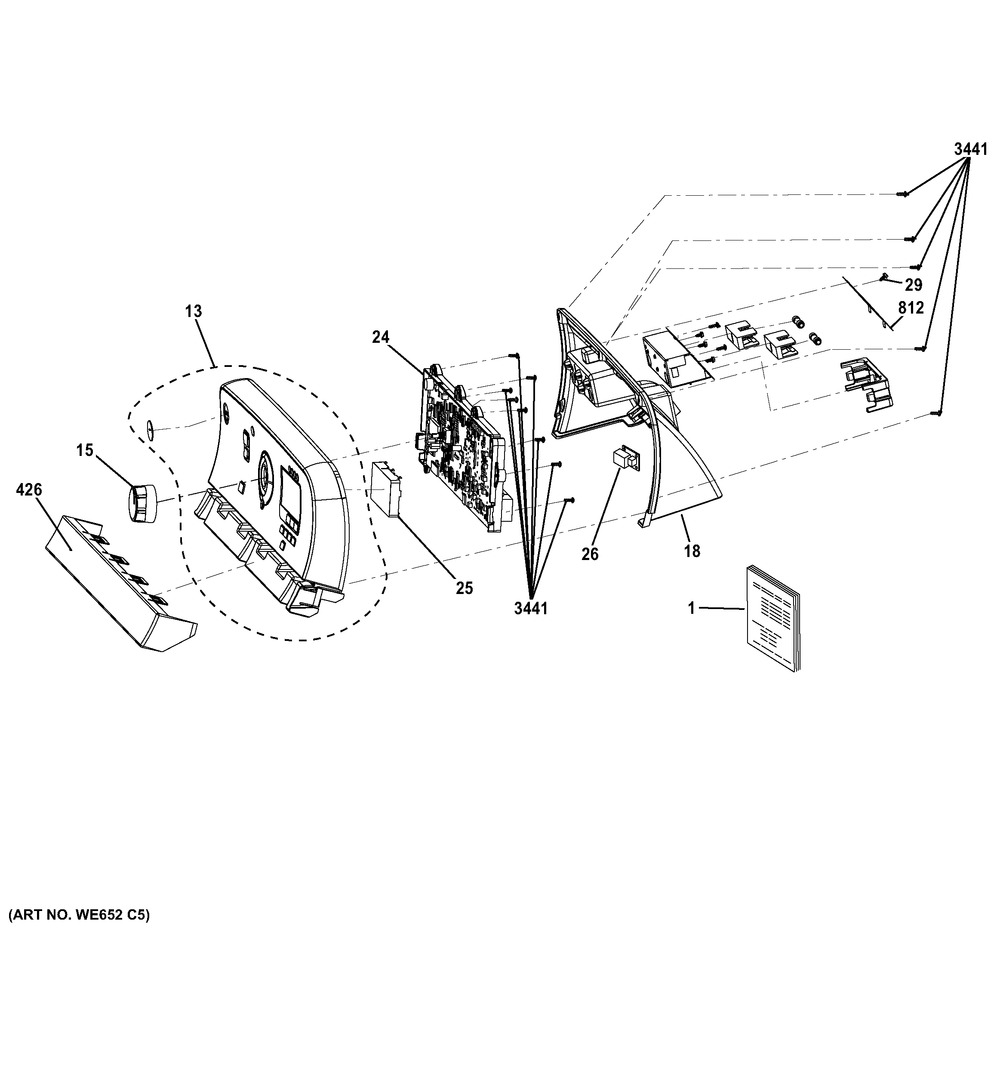 3441

29

812

13

24

15

426

26

18

25

3441

1

(ART NO. WE652 C5)