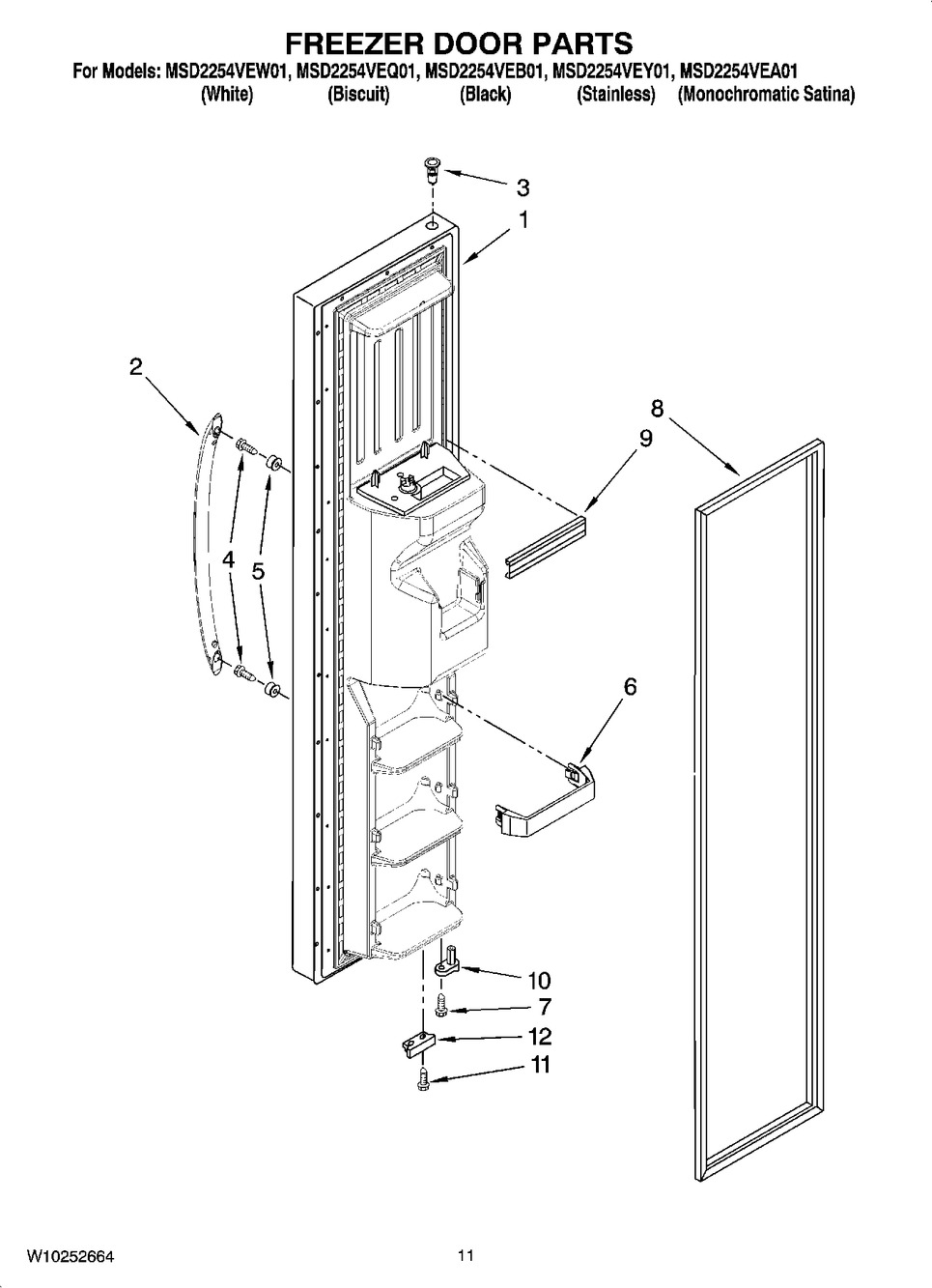 FREEZER DOOR PARTS
For Models: MSD2254VEW01, MSD2254VEQ01, MSD2254VEB01, MSD2254VEY01, MSD2254VEA01
(White) (Biscuit) (Black) (Stainless) (Monochromatic Satina)

3
1
2
8
9
4
5
6
10
7
12
11

W10252664
11