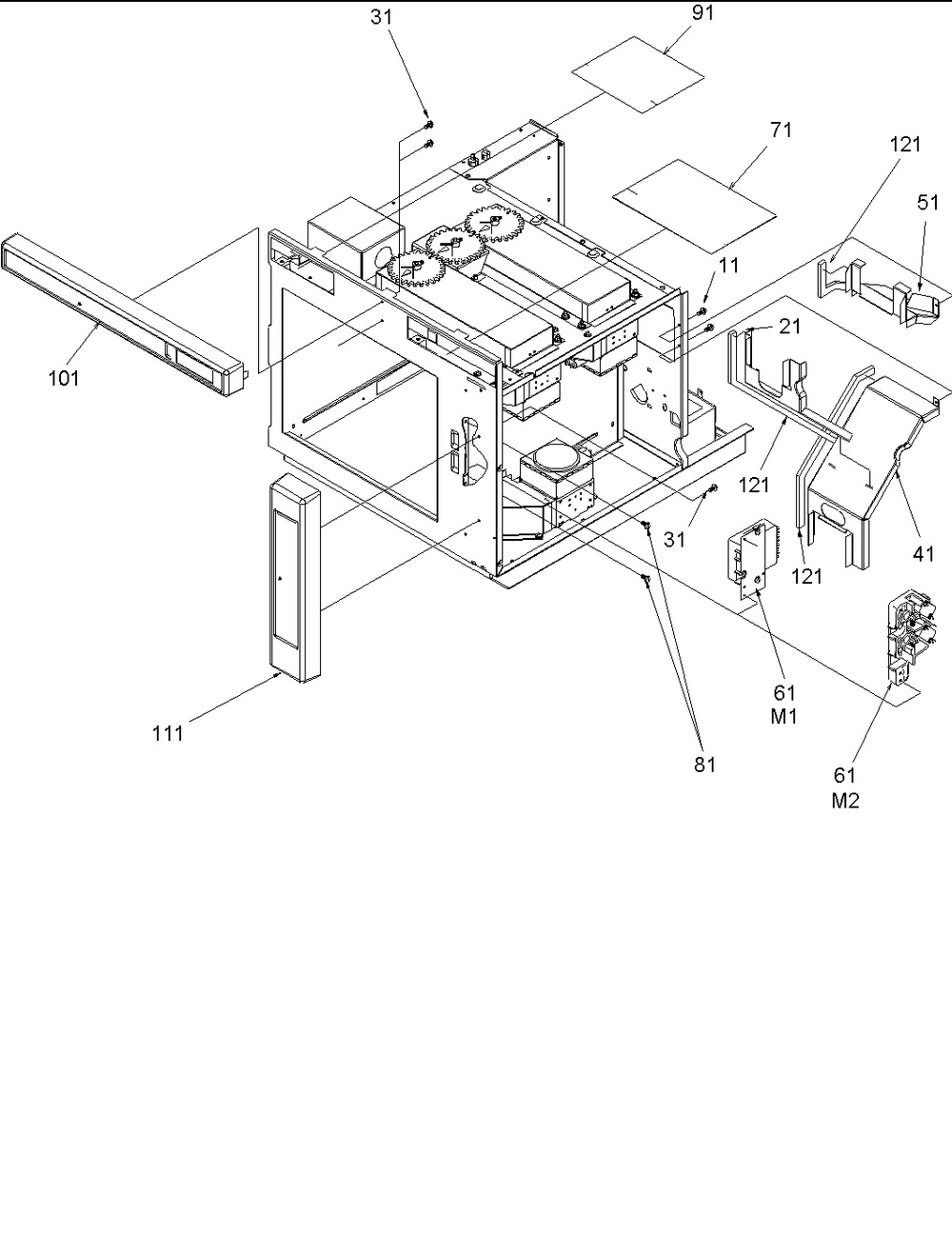 31
91
71
121
51
11
21
101
121
41
31
121
61
M1
111
81
61
M2