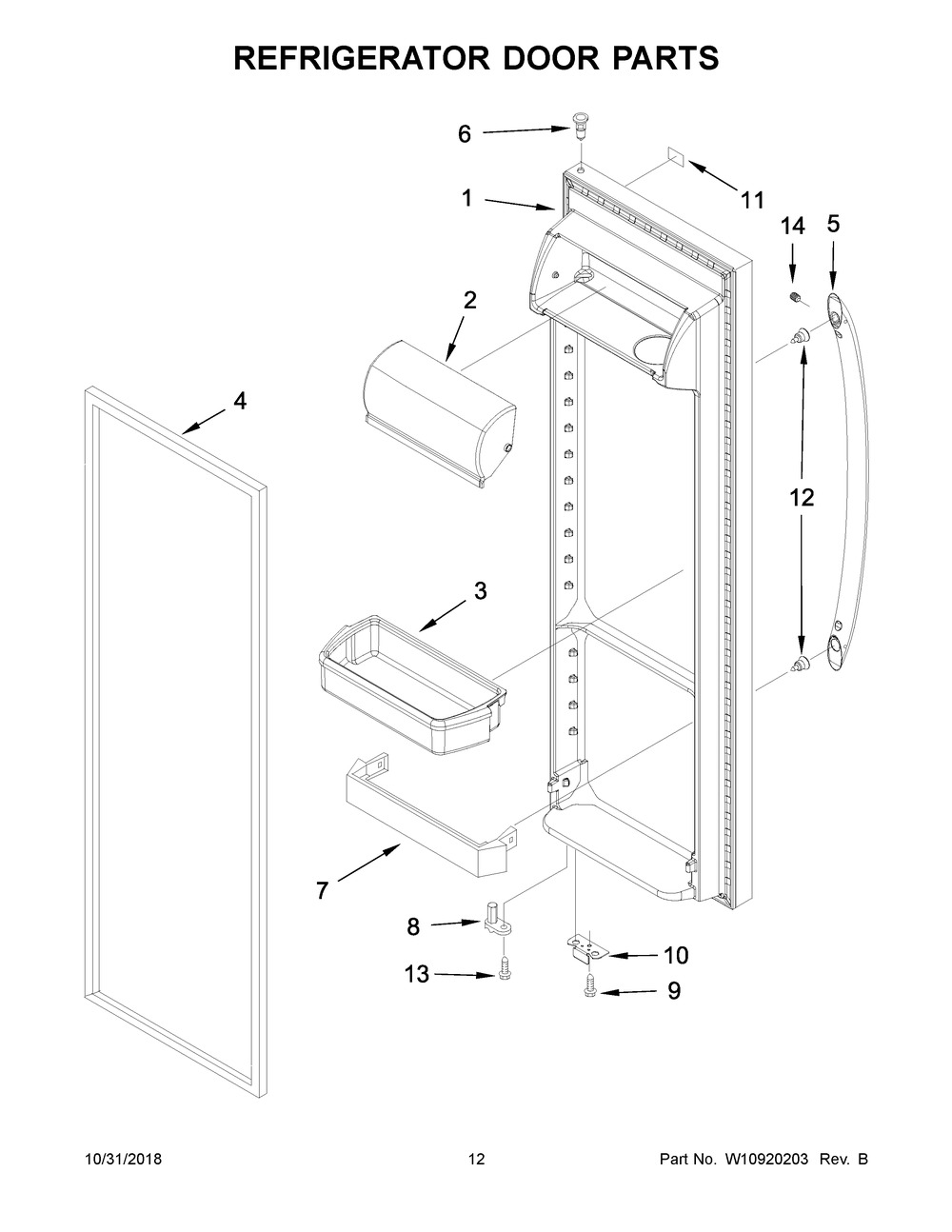 REFRIGERATOR DOOR PARTS

6
1
11
14
5
2
4
12
3
7
8
10
13
9

10/31/2018
12
Part No. W10920203 Rev. B