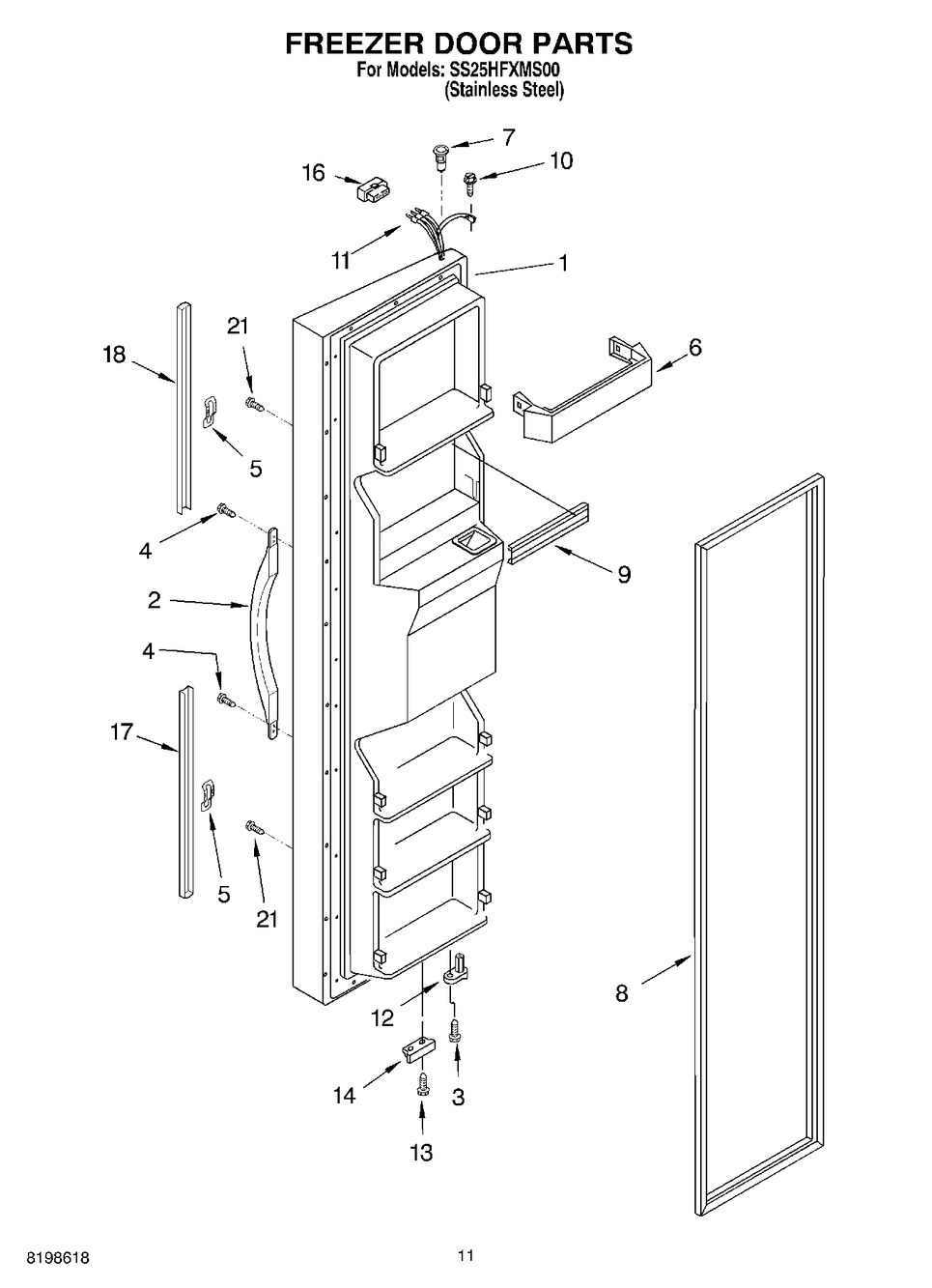 FREEZER DOOR PARTS
For Models: SS25HFXMS00
(Stainless Steel)

7
16
10
11
1
21
18
6
5
4
9
2
4
17
5
21
8
12
14
3
13

8198618
11