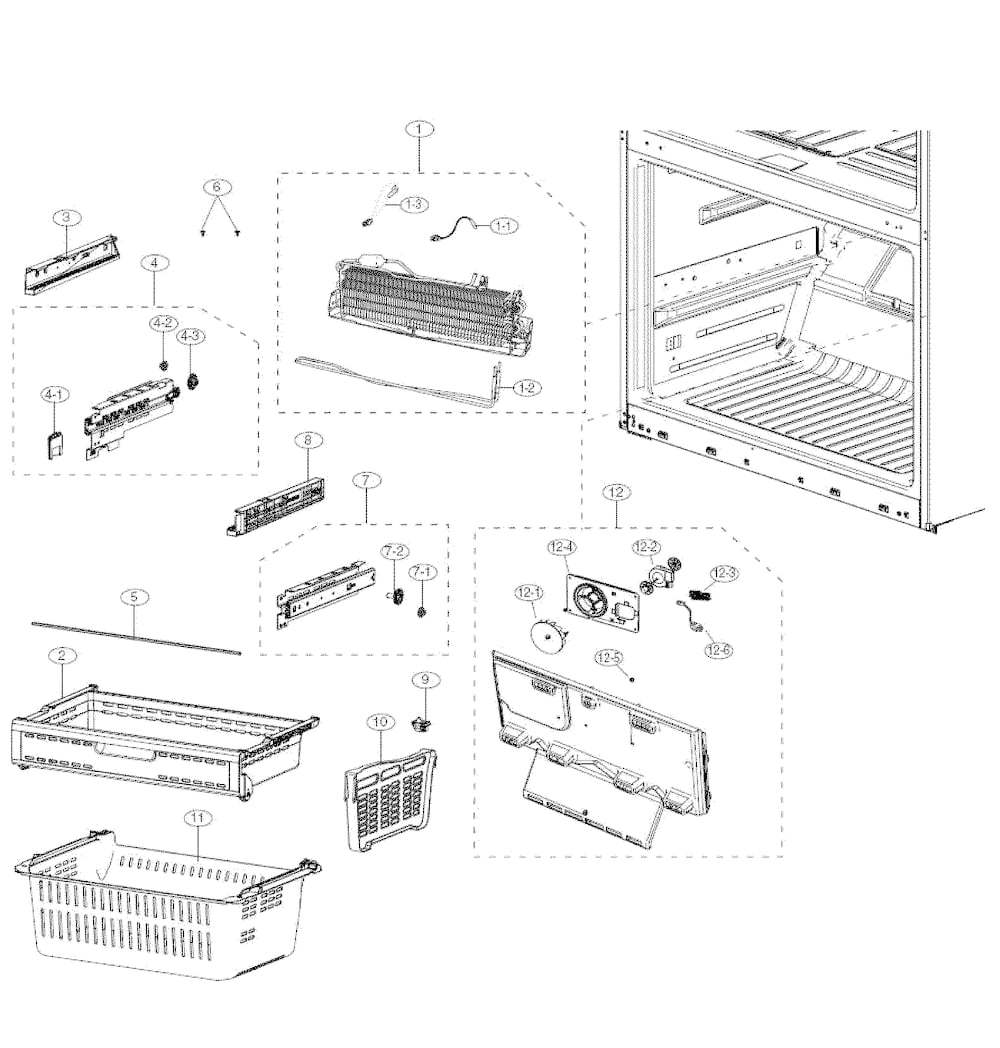 1
1-3
1-1
1-2
6
3
4
4-2
4-3
4-1
8
7
7-2
7-1
12
12-4
12-2
12-3
12-1
12-6
12-5
5
2
9
10
11