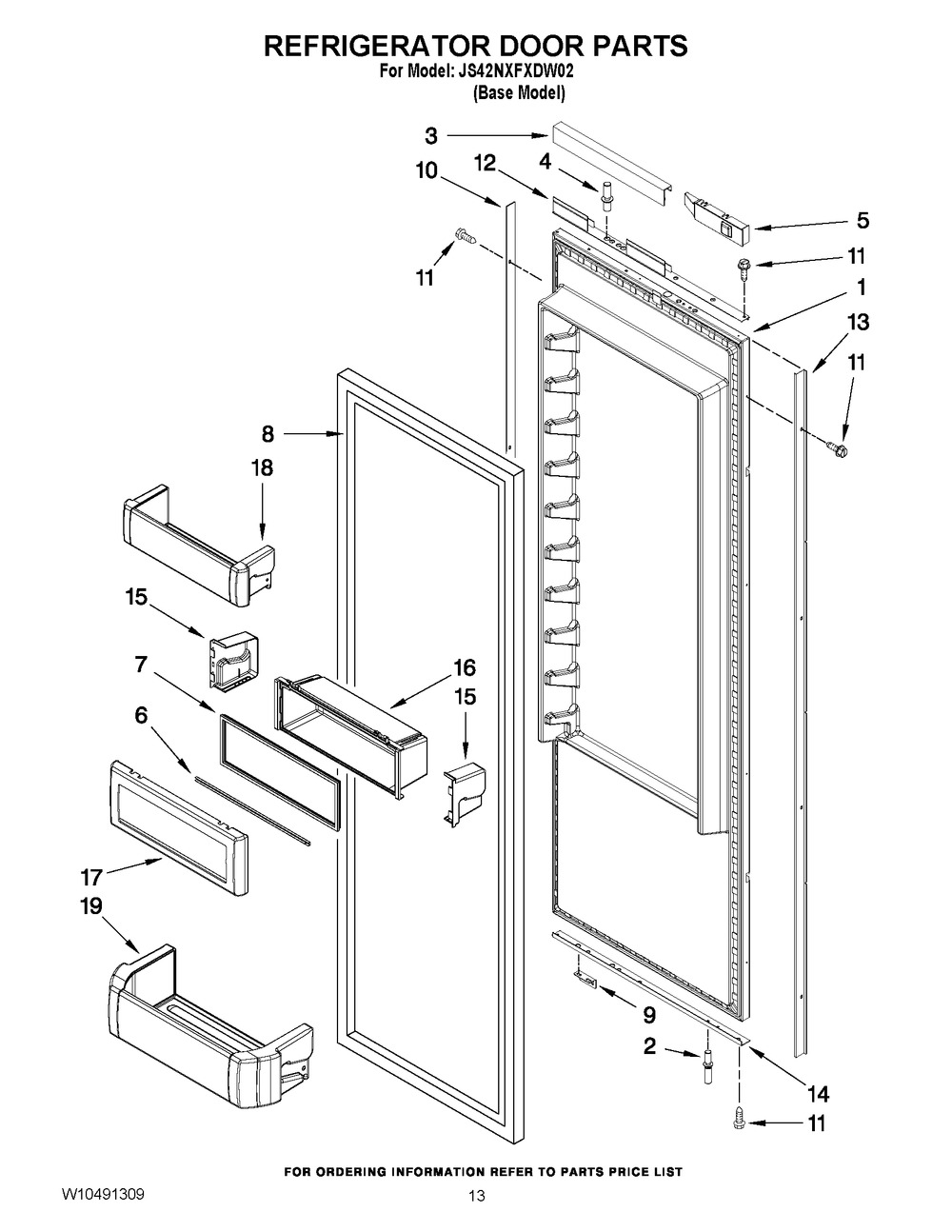 REFRIGERATOR DOOR PARTS
For Model: JS42NXFXDW02
(Base Model)

3
10
12
4
5
11
11
1
13
11
8
18
15
7
16
15
6
17
19
9
2
14
11

FOR ORDERING INFORMATION REFER TO PARTS PRICE LIST

W10491309

13