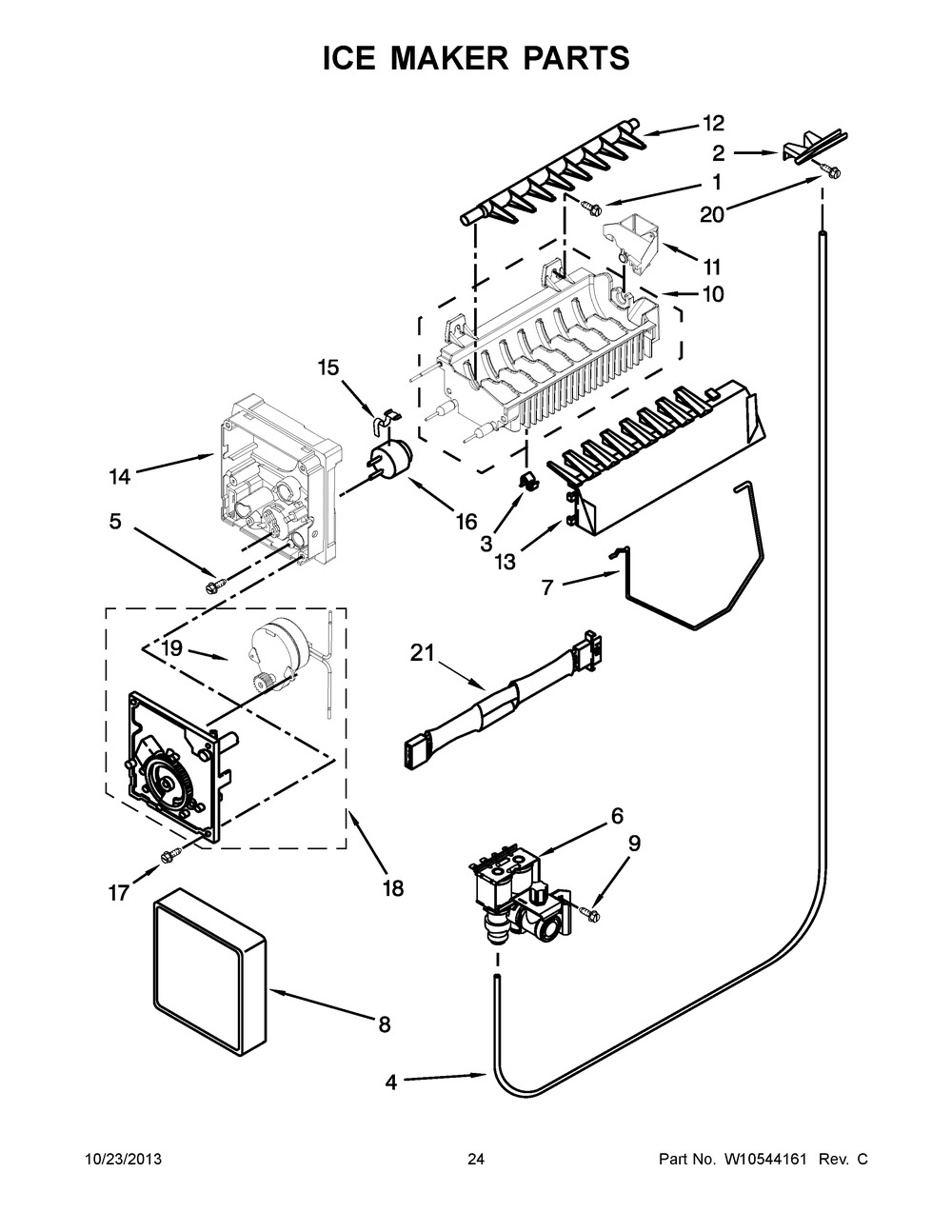 ICE MAKER PARTS

12
2
1
20
11
10
15
14
16
5
3
13
7
19
21
6
9
17
18
8
4

10/23/2013

24

Part No. W10544161 Rev. C