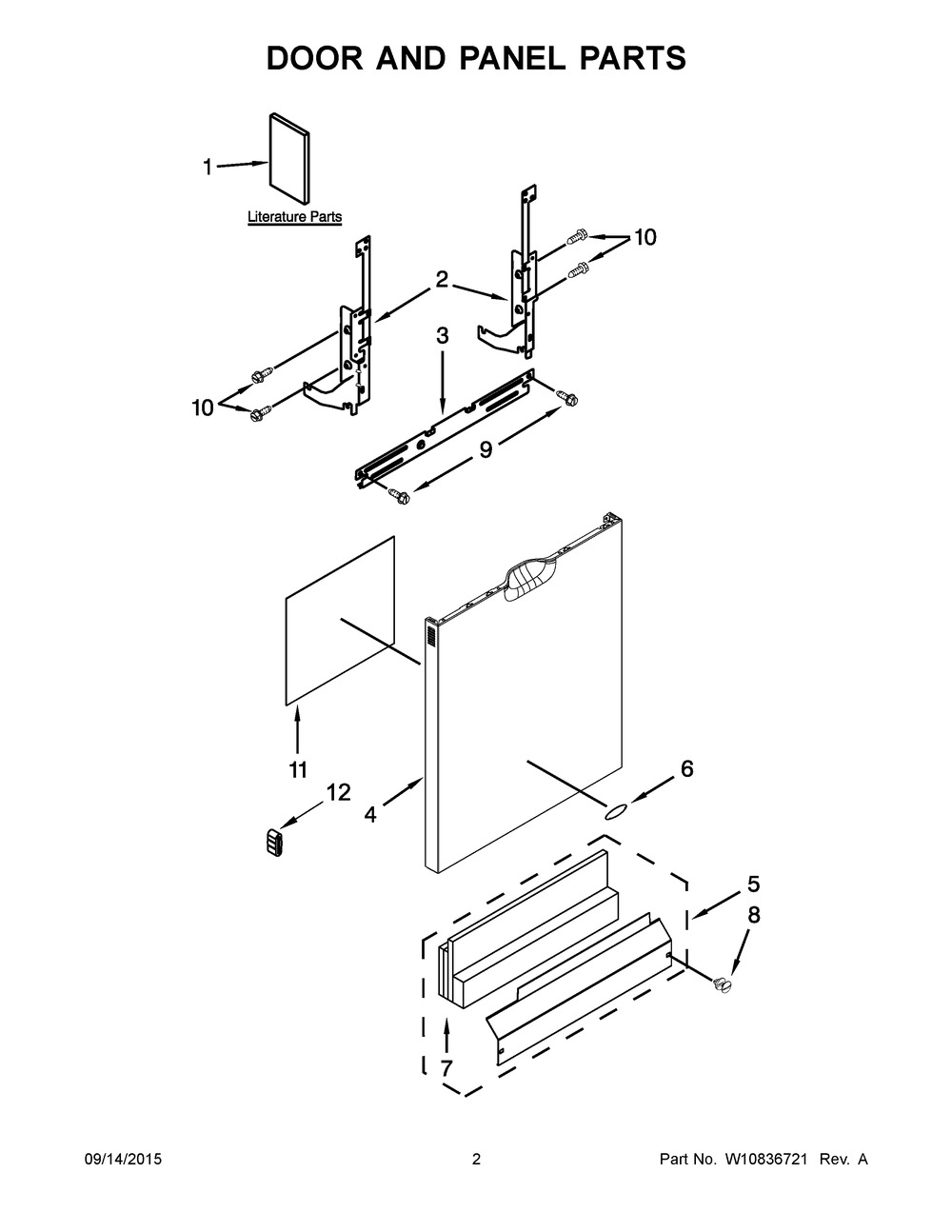 DOOR AND PANEL PARTS

1

Literature Parts

10

2

3

10

9

11

12

4

6

5

8

7

09/14/2015

2

Part No. W10836721 Rev. A