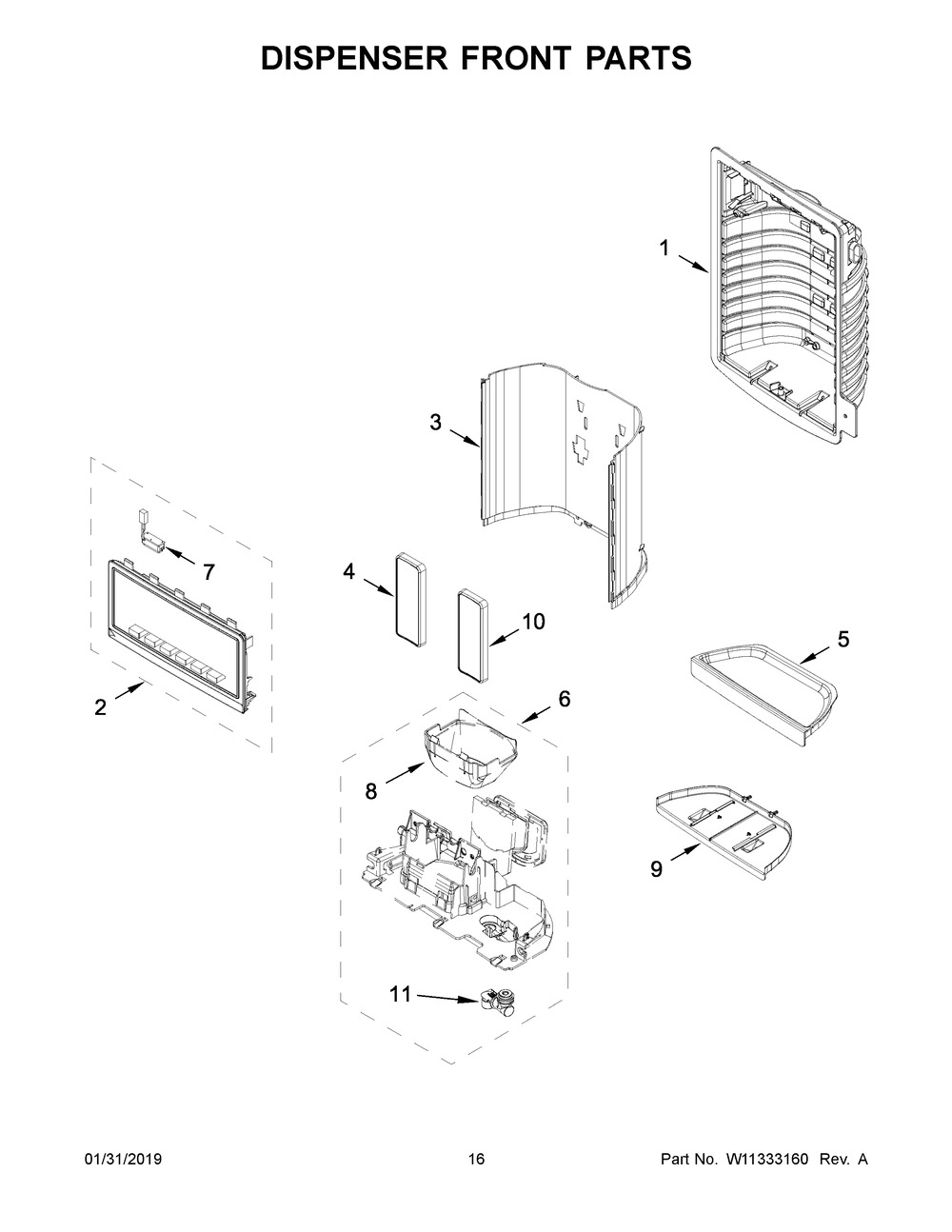 DISPENSER FRONT PARTS

1

3

7

4

10

5

2

6

8

9

11

01/31/2019

16

Part No. W11333160 Rev. A