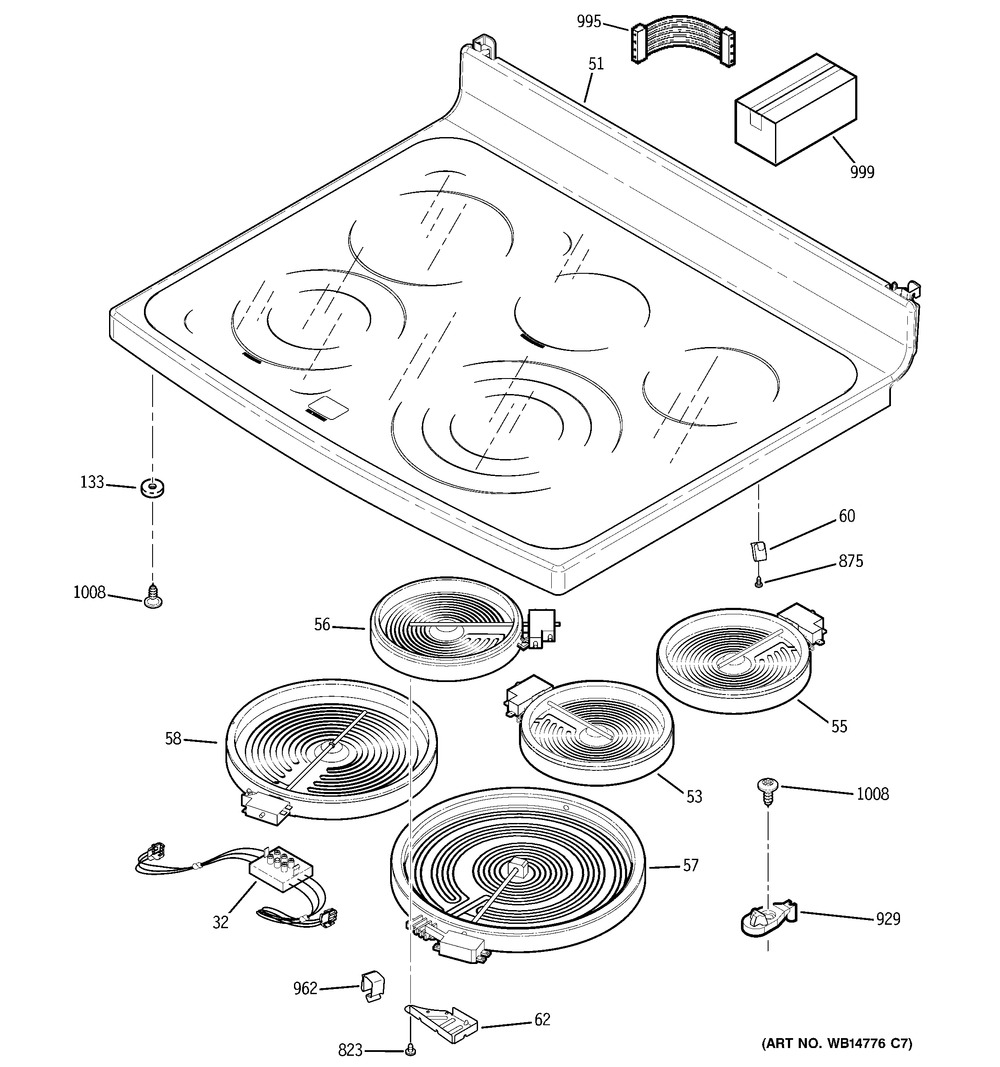 995
51
999
133
1008
60
875
56
55
58
53
1008
57
32
929
962
62
823
(ART NO. WB14776 C7)