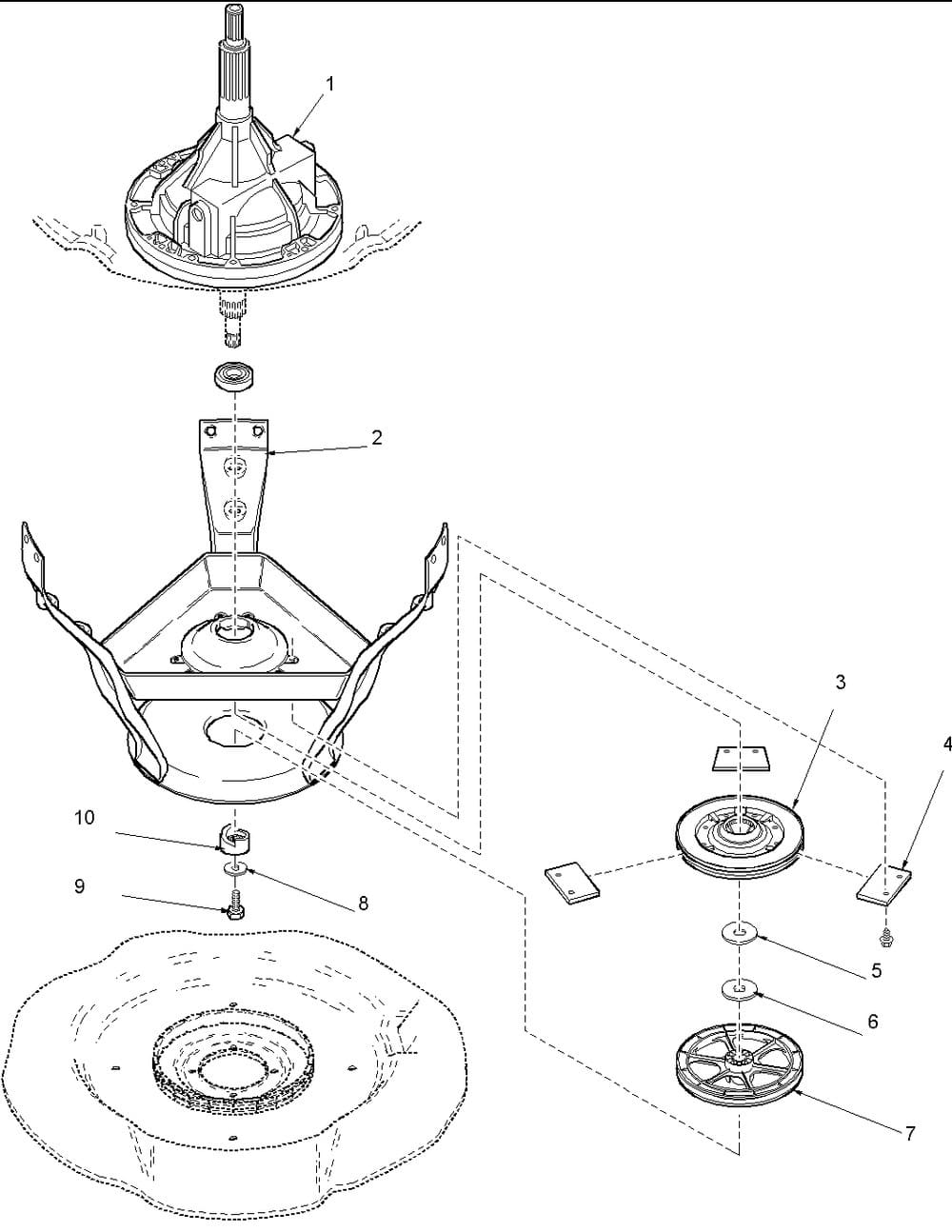 1
2
3
4
10
9
8
5
6
7