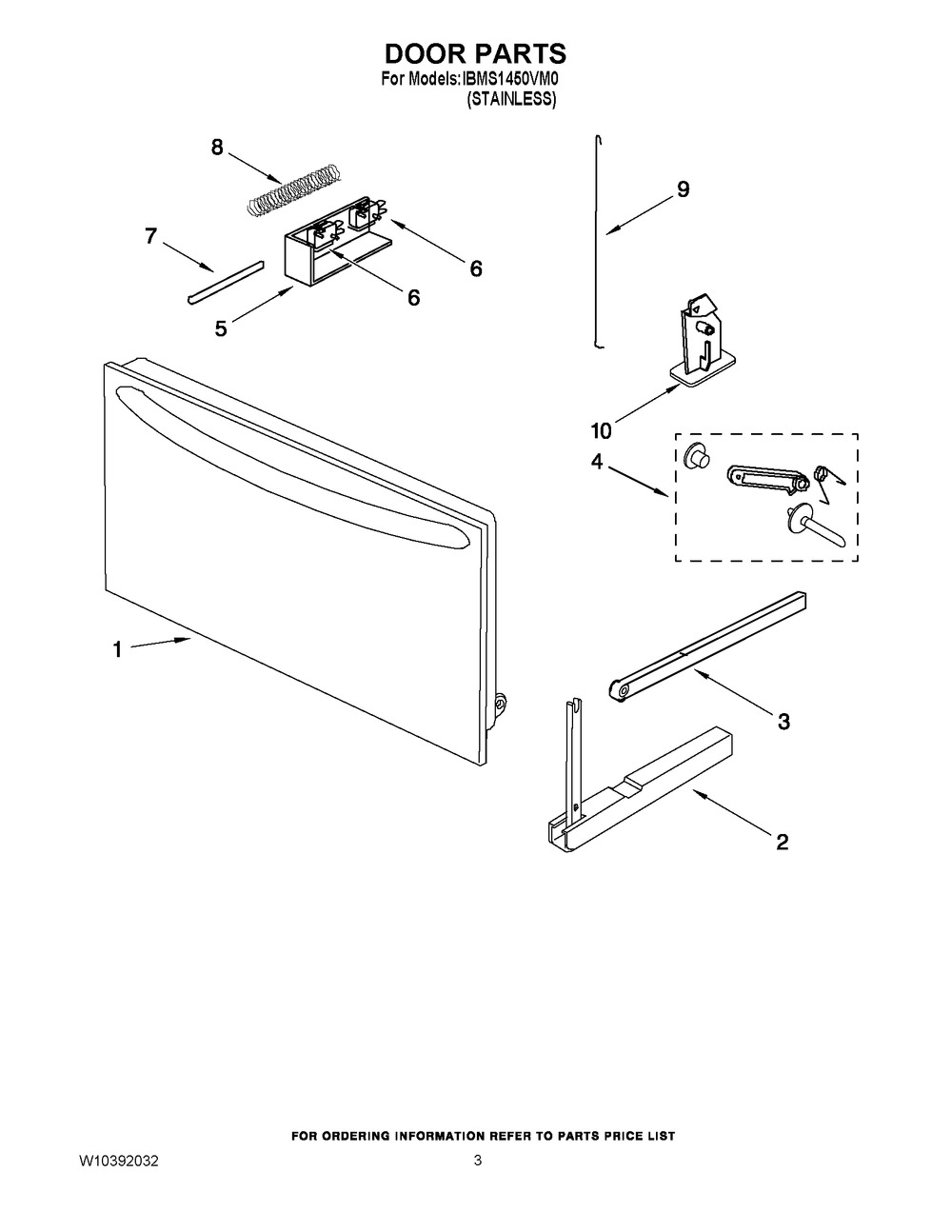 DOOR PARTS
For Models:IBMS1450VM0
(STAINLESS)

8

9

7

6

6

5

10

4

1

3

2

FOR ORDERING INFORMATION REFER TO PARTS PRICE LIST

W10392032

3