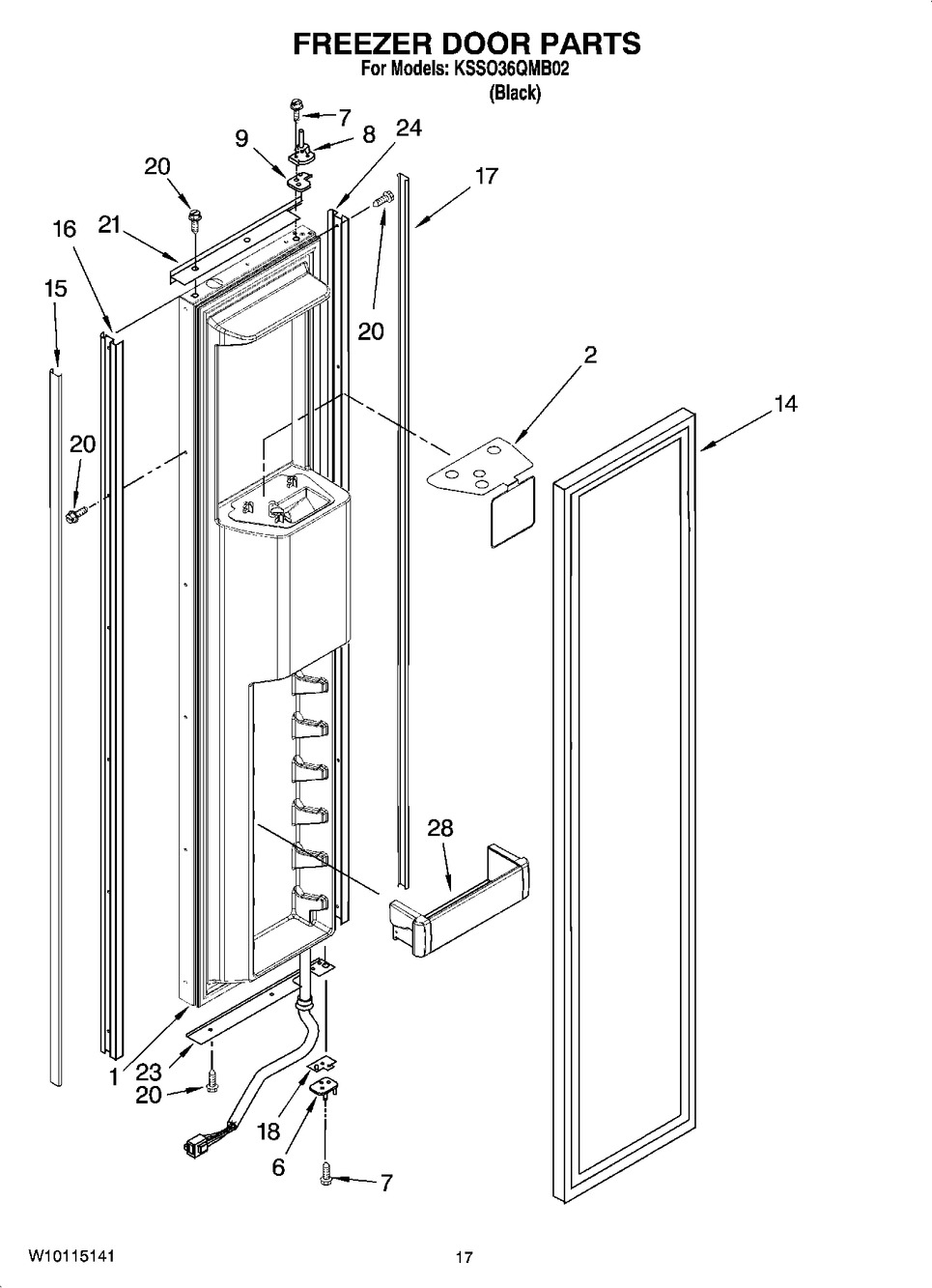 FREEZER DOOR PARTS
For Models: KSSO36QMB02
(Black)

7
9
8
24
20
17
16
21
15
20
2
14
20
28
1
23
20
18
6
7

W10115141
17