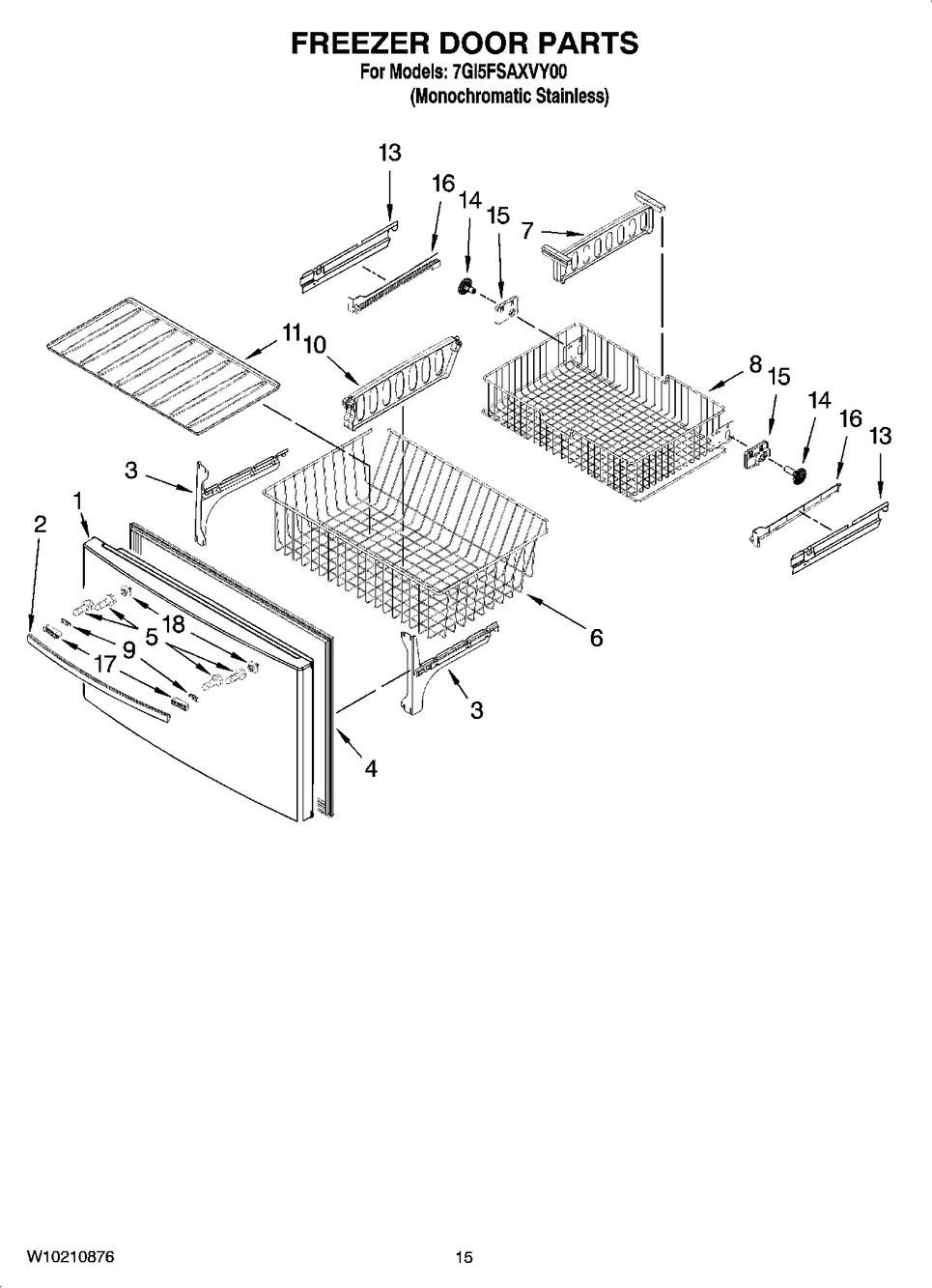 FREEZER DOOR PARTS
For Models: 7GI5FSAXVY00
(Monochromatic Stainless)

13
16
14
15
7
11
10
8
15
14
16
13
3
1
2
18
5
9
17
6
3
4

W10210876
15