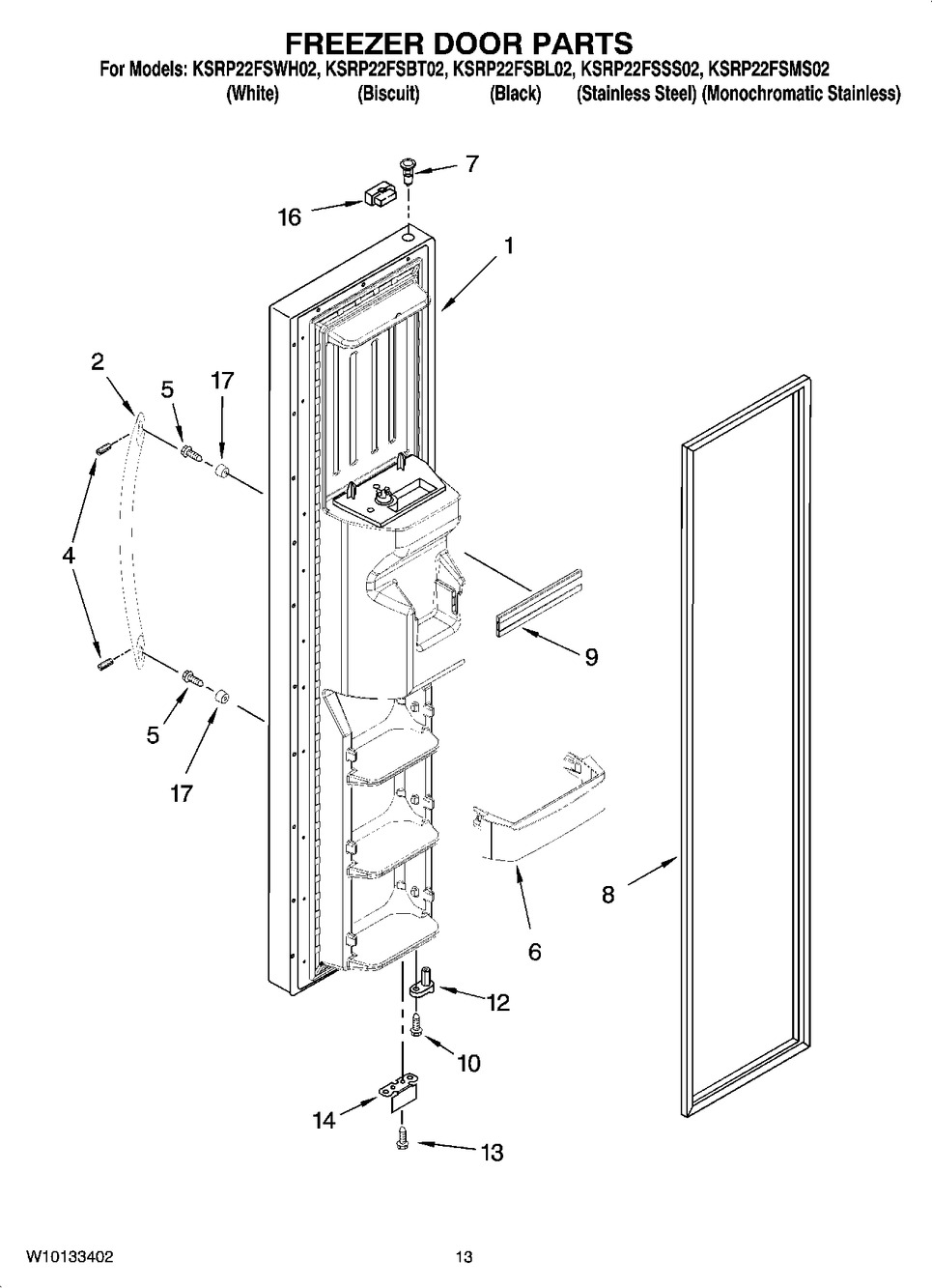 FREEZER DOOR PARTS

For Models: KSRP22FSWH02, KSRP22FSBT02, KSRP22FSBL02, KSRP22FSSS02, KSRP22FSMS02
(White) (Biscuit) (Black) (Stainless Steel) (Monochromatic Stainless)

7
16
1
2
5
17
4
9
5
17
8
6
12
10
14
13

W10133402

13