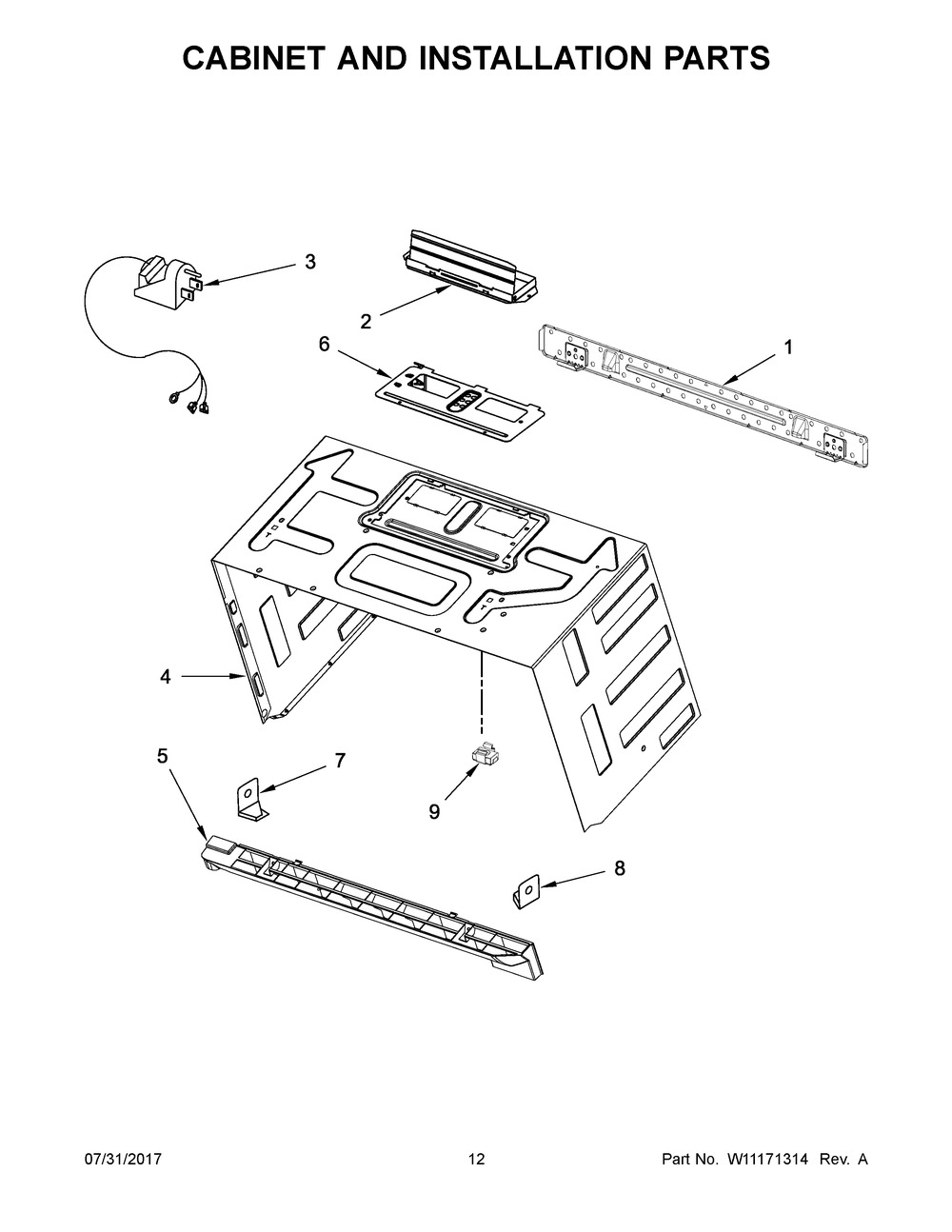 CABINET AND INSTALLATION PARTS

3

2

6

1

4

5

7

9

8

07/31/2017

12

Part No. W11171314 Rev. A