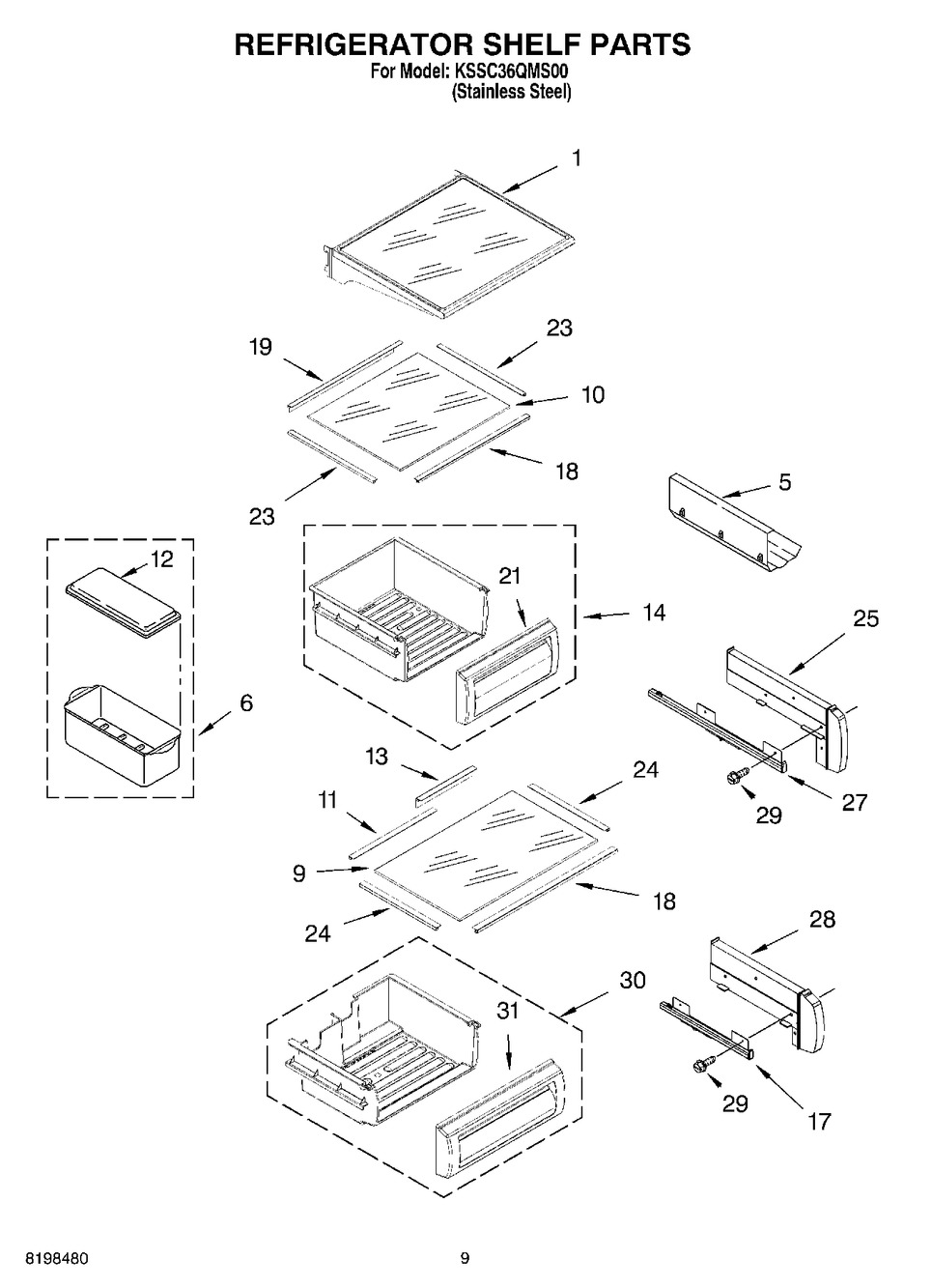 REFRIGERATOR SHELF PARTS
For Model: KSSC36QMS00
(Stainless Steel)

1

19

23

10

18

23

5

12

21

14

25

6

13

24

11

27

29

9

18

24

28

30

31

29

17

8198480

9